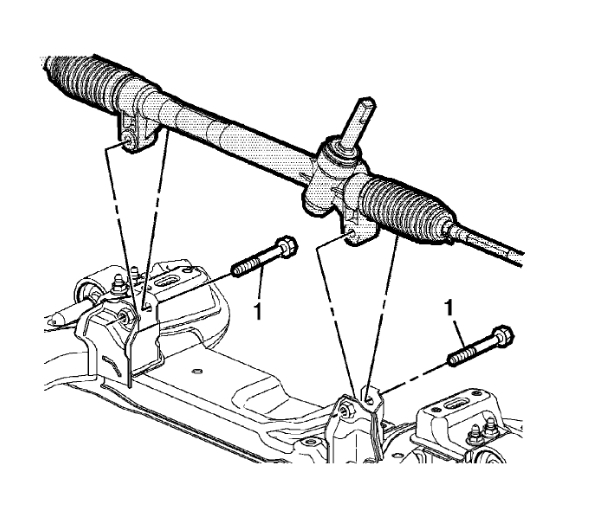 1

1