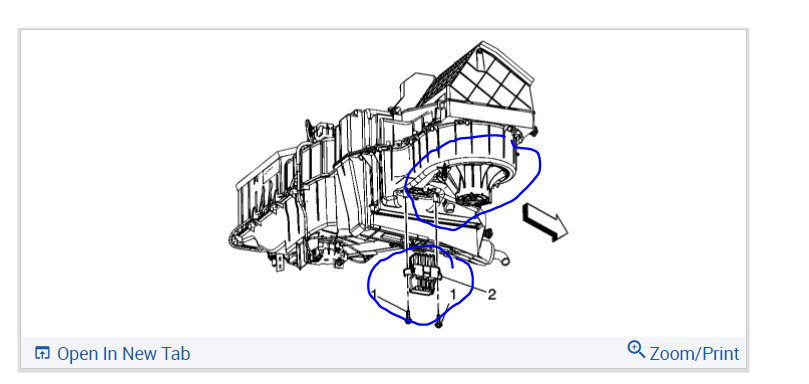 2
1
1

Open In New Tab
Zoom/Print