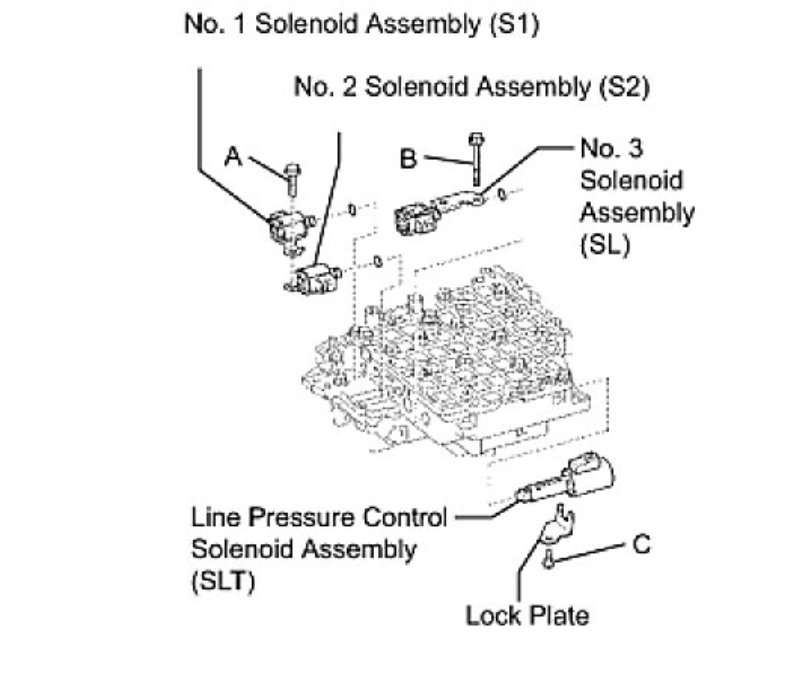 No. 1 Solenoid Assembly (S1)

No. 2 Solenoid Assembly (S2)

A

B

No. 3 Solenoid Assembly (SL)

Line Pressure Control Solenoid Assembly (SLT)

C

Lock Plate