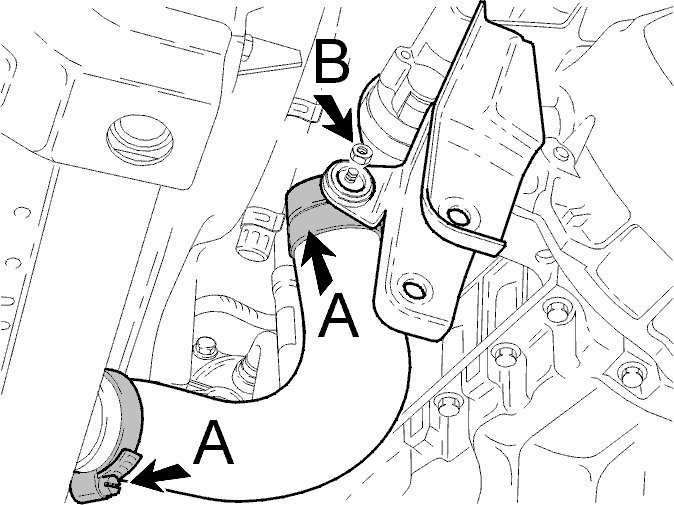 B
A
A