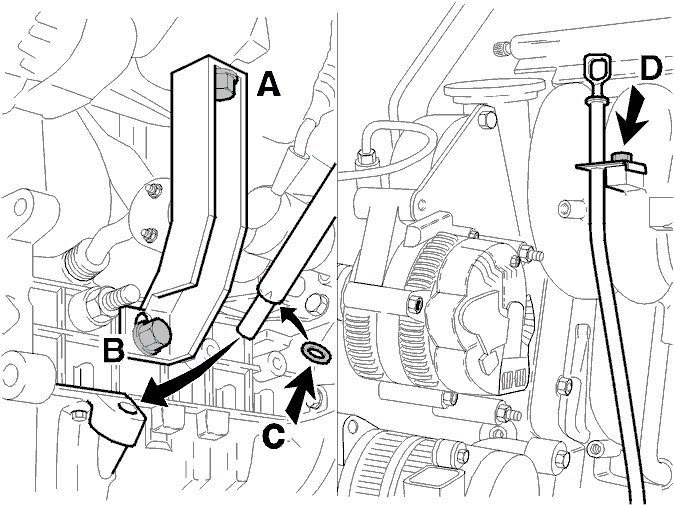 A
B
C
D