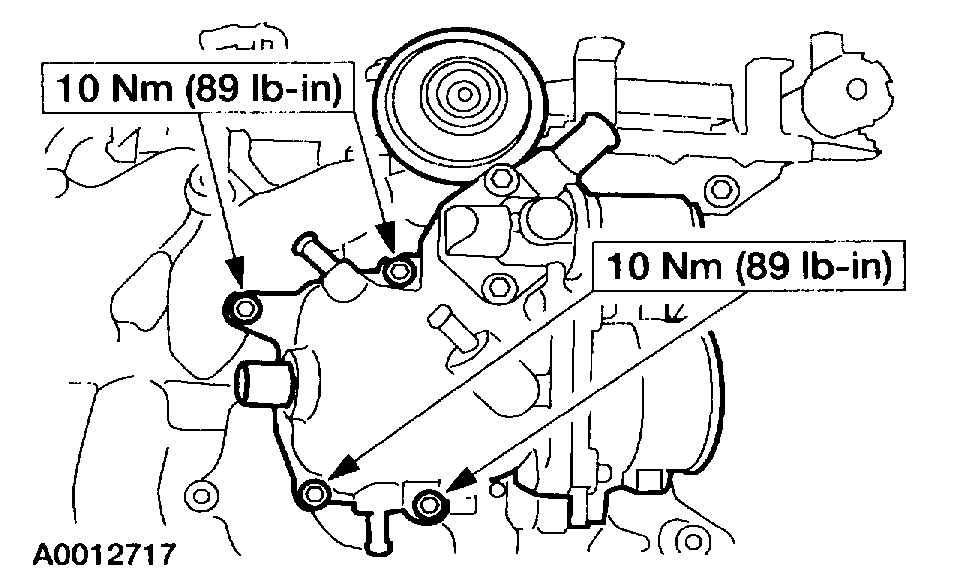 10 Nm (89 lb-in)

10 Nm (89 lb-in)

A0012717