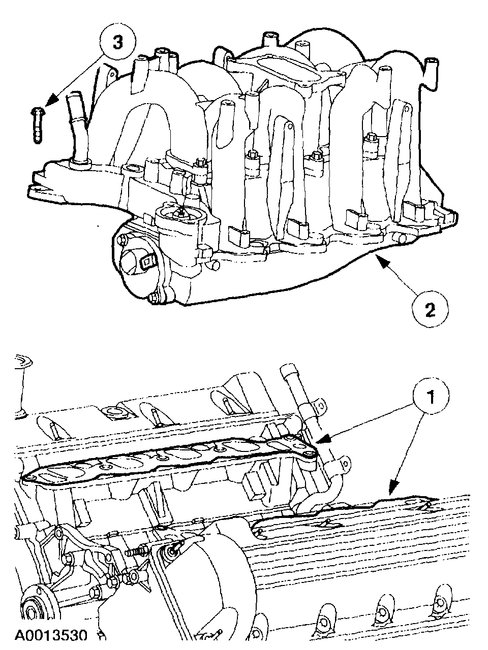 3
2
1
A0013530