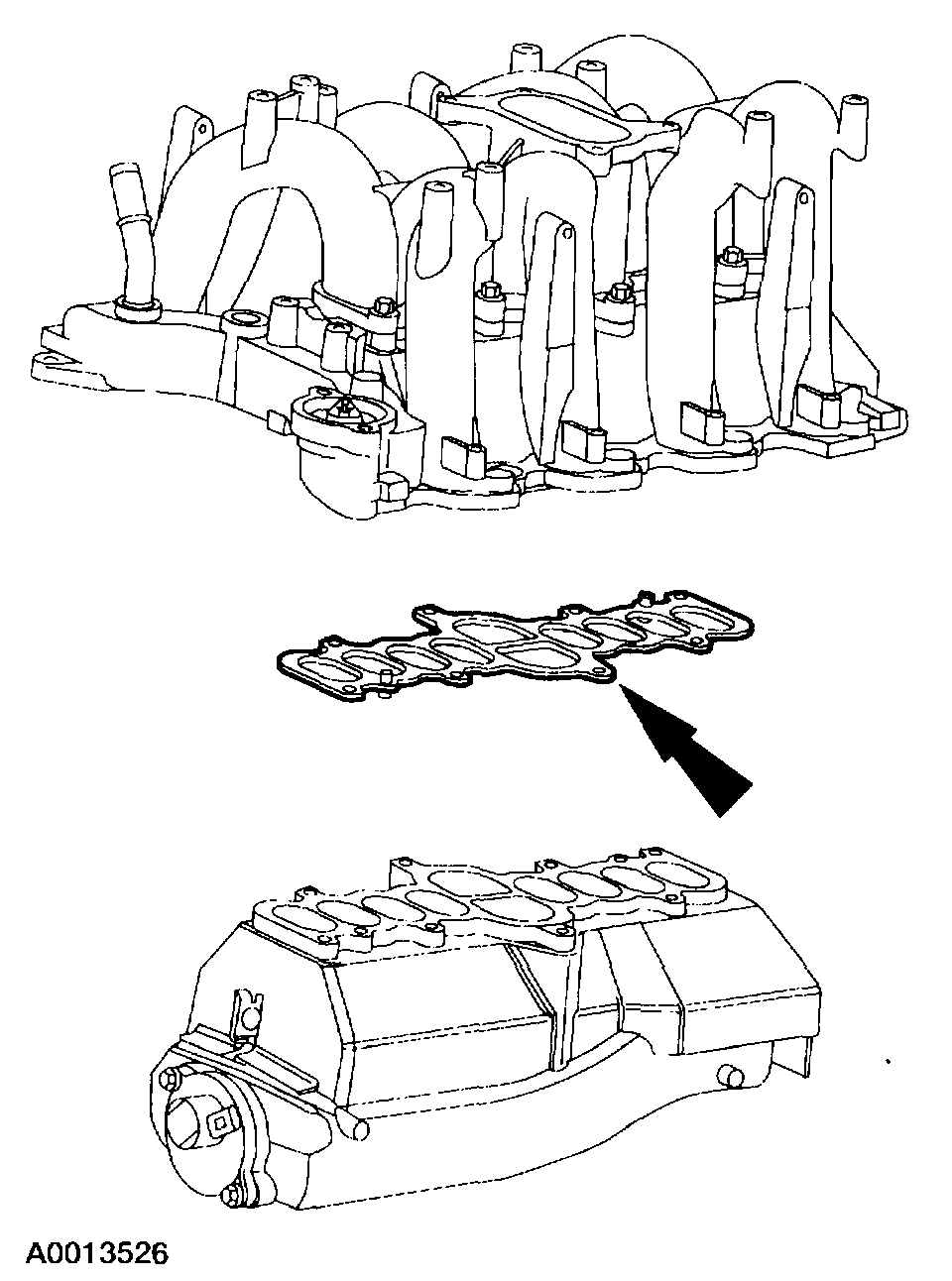 A0013526