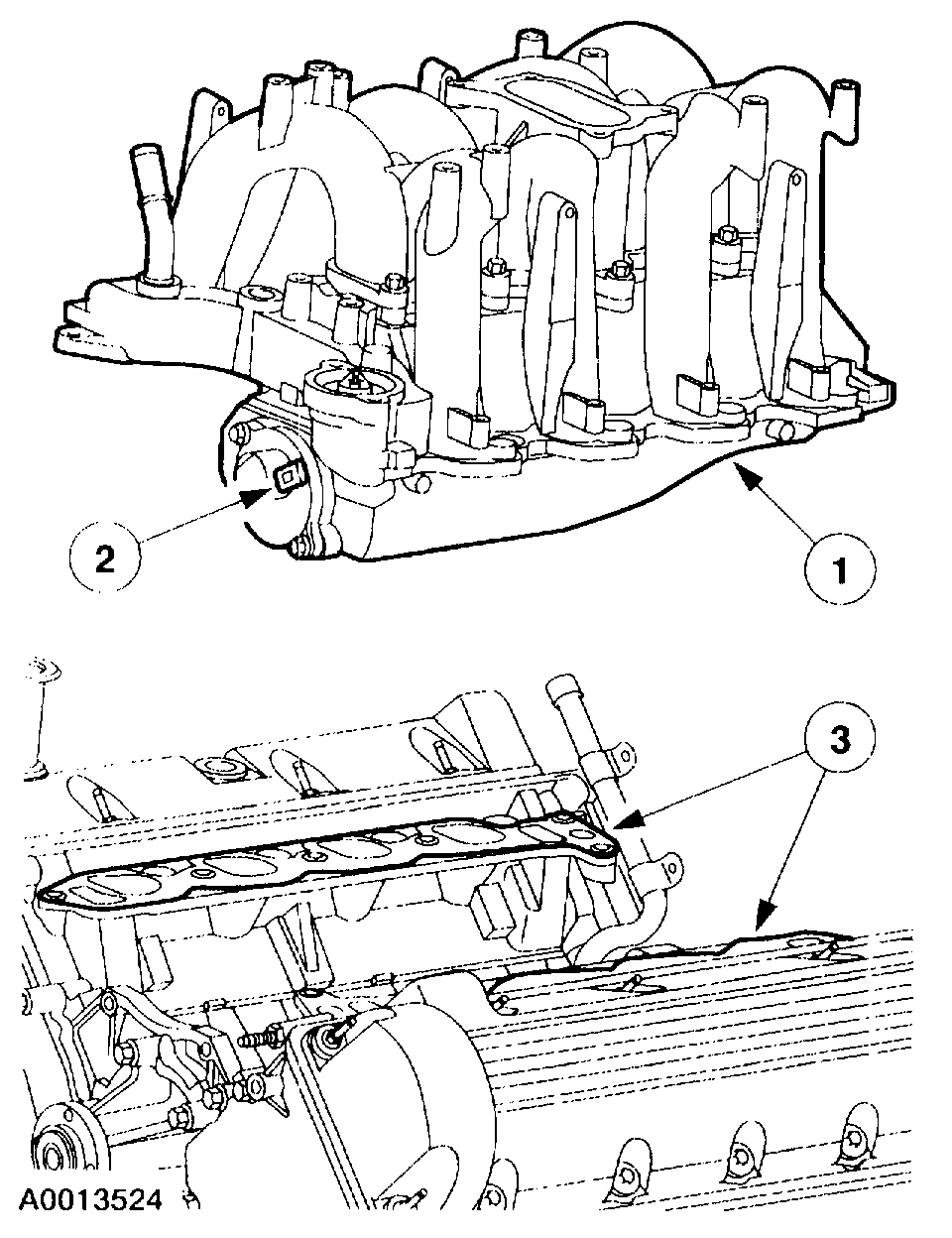 2

1

3

A0013524