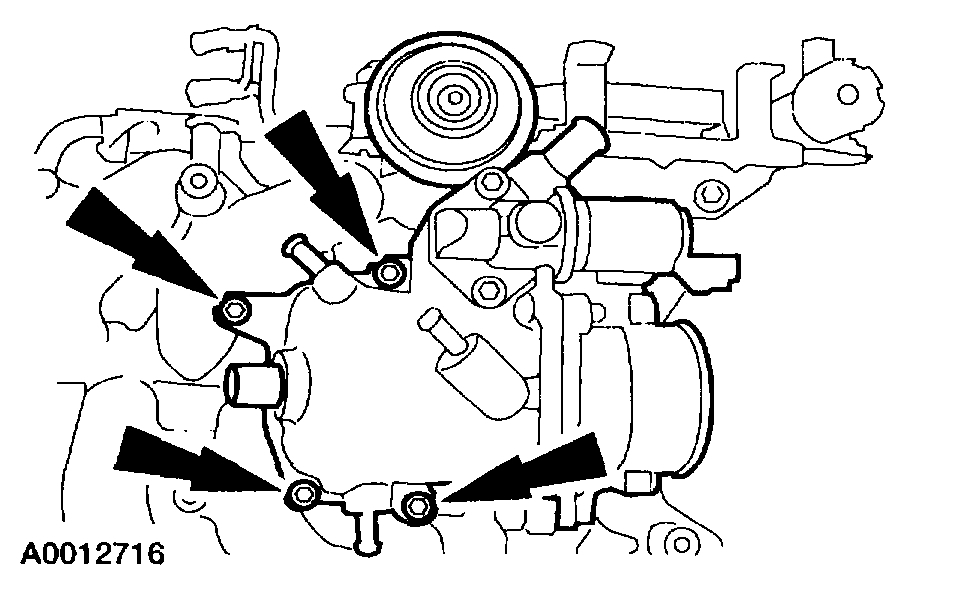 A0012716