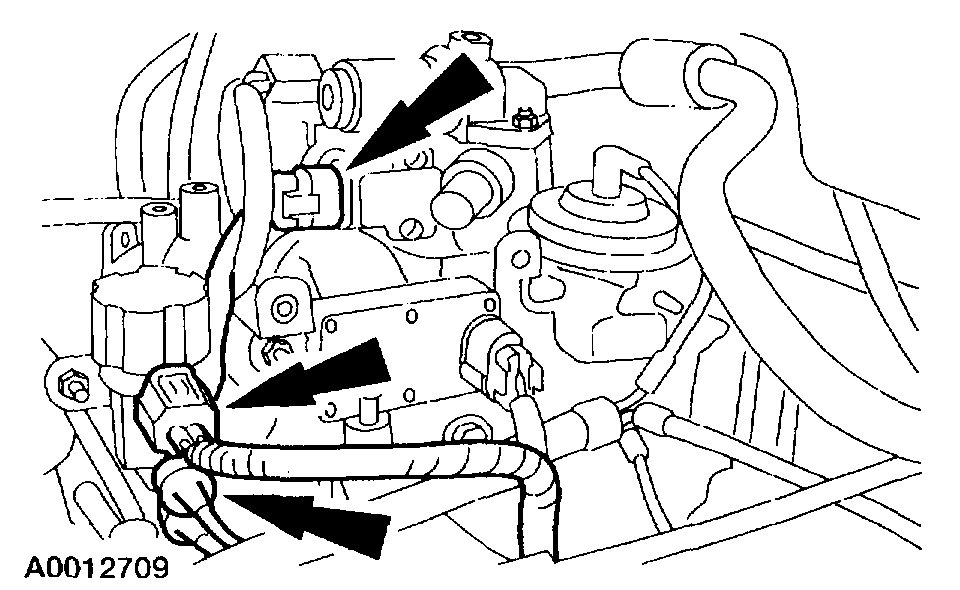 A0012709