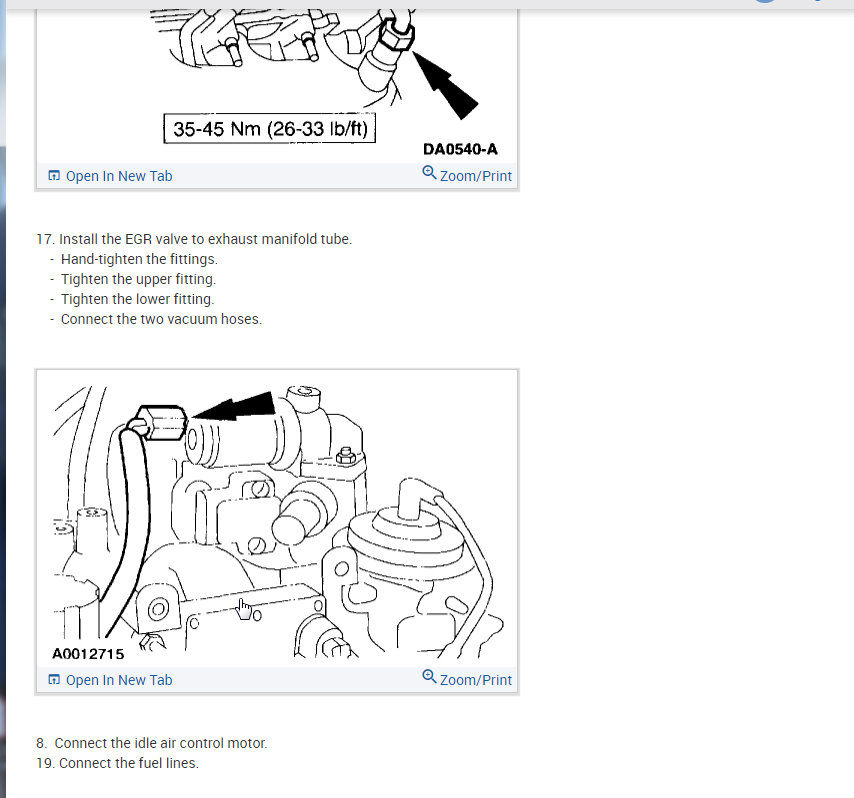 35-45 Nm (26-33 lb/ft)

DA0540-A

Open In New Tab

Zoom/Print

17. Install the EGR valve to exhaust manifold tube.
- Hand-tighten the fittings.
- Tighten the upper fitting.
- Tighten the lower fitting.
- Connect the two vacuum hoses.

A0012715

Open In New Tab

Zoom/Print

8. Connect the idle air control motor.
19. Connect the fuel lines.