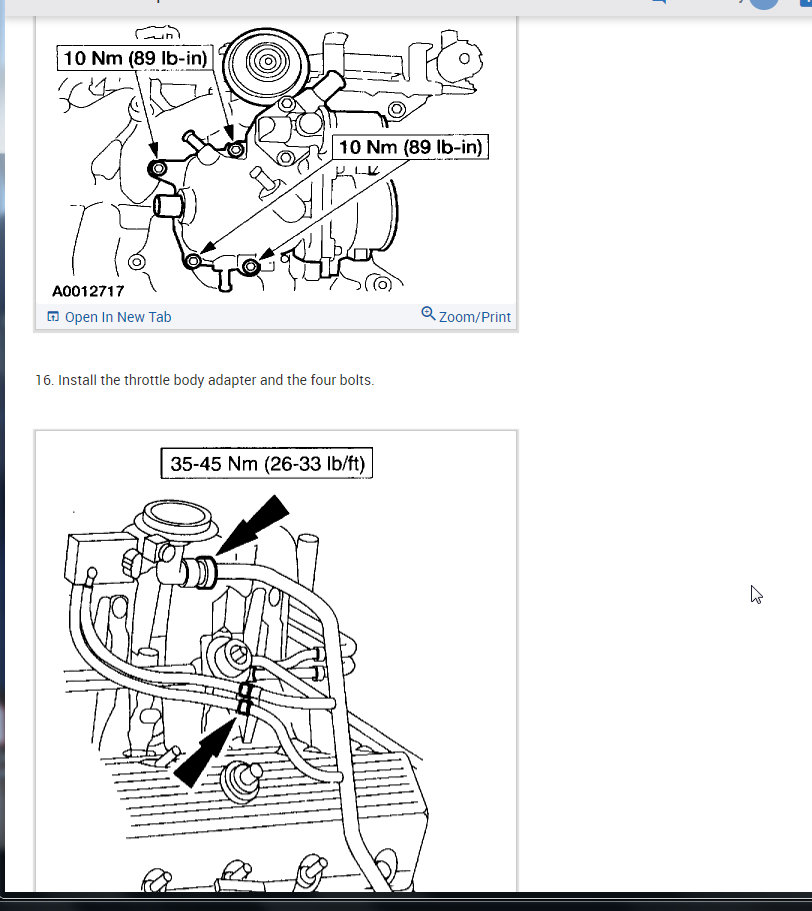 10 Nm (89 lb-in)

10 Nm (89 lb-in)

A0012717

Open In New Tab

Zoom/Print

16. Install the throttle body adapter and the four bolts.

35-45 Nm (26-33 lb/ft)