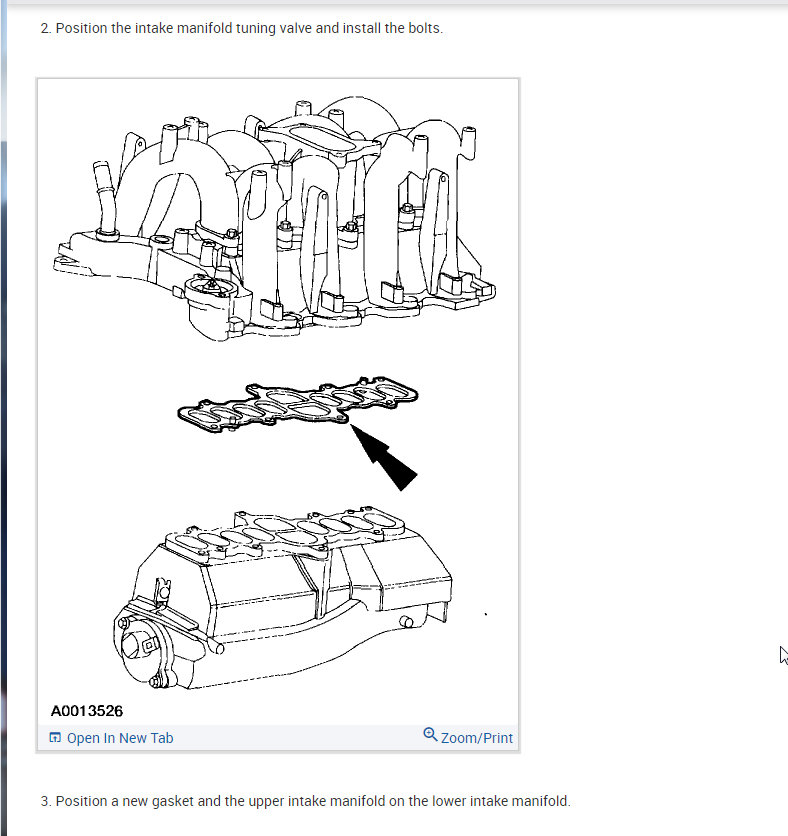 2. Position the intake manifold tuning valve and install the bolts.

A0013526

Open In New Tab

Zoom/Print

3. Position a new gasket and the upper intake manifold on the lower intake manifold.