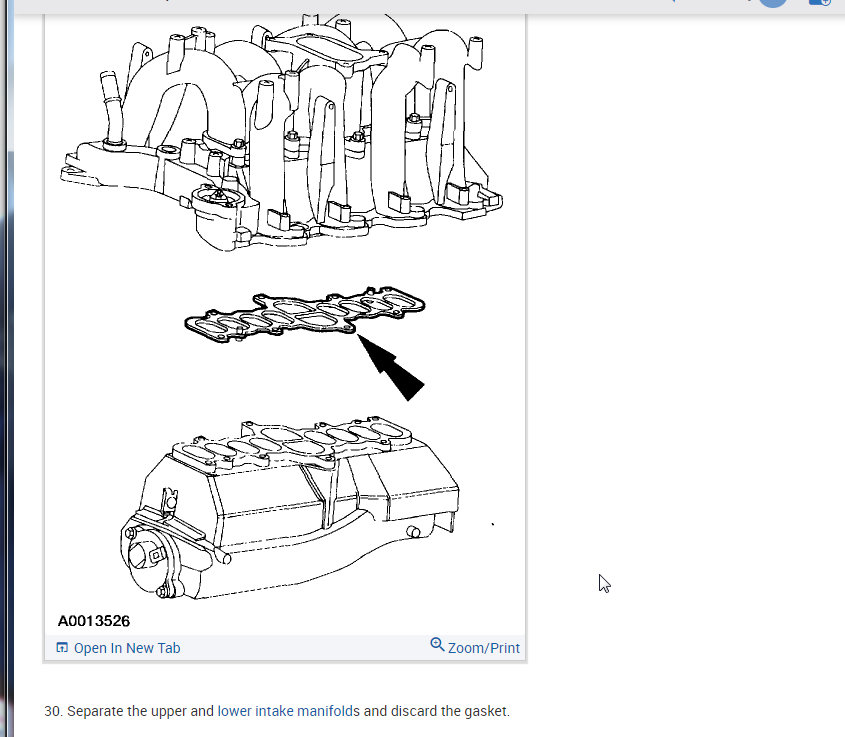 A0013526

Open In New Tab

Zoom/Print

30. Separate the upper and lower intake manifolds and discard the gasket.