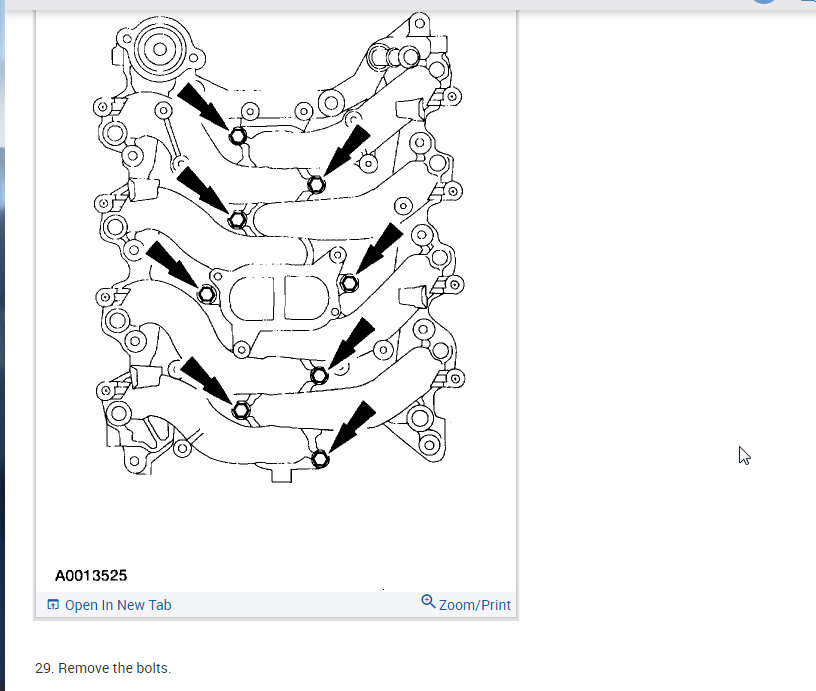 A0013525

Open In New Tab

Zoom/Print

29. Remove the bolts.