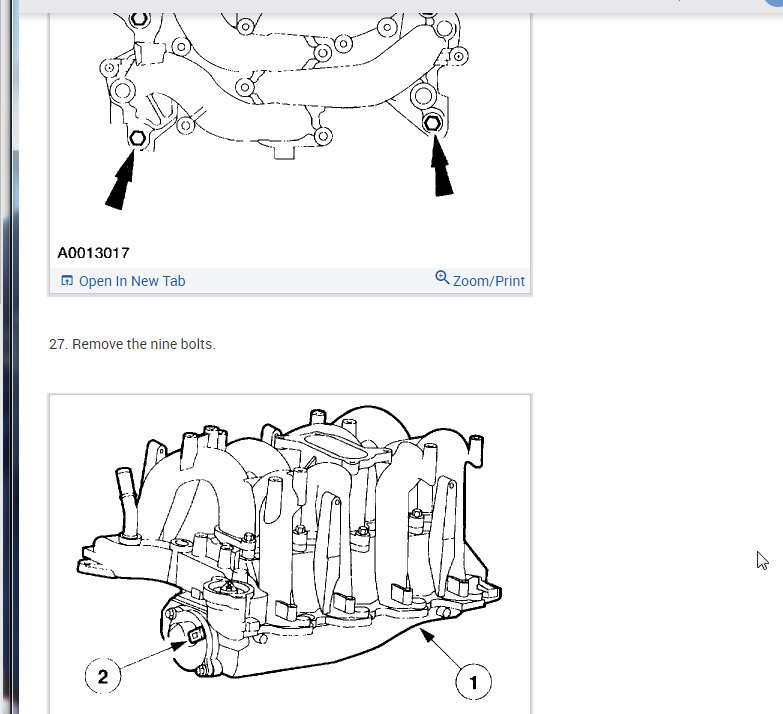 A0013017

Open In New Tab

Zoom/Print

27. Remove the nine bolts.

2

1