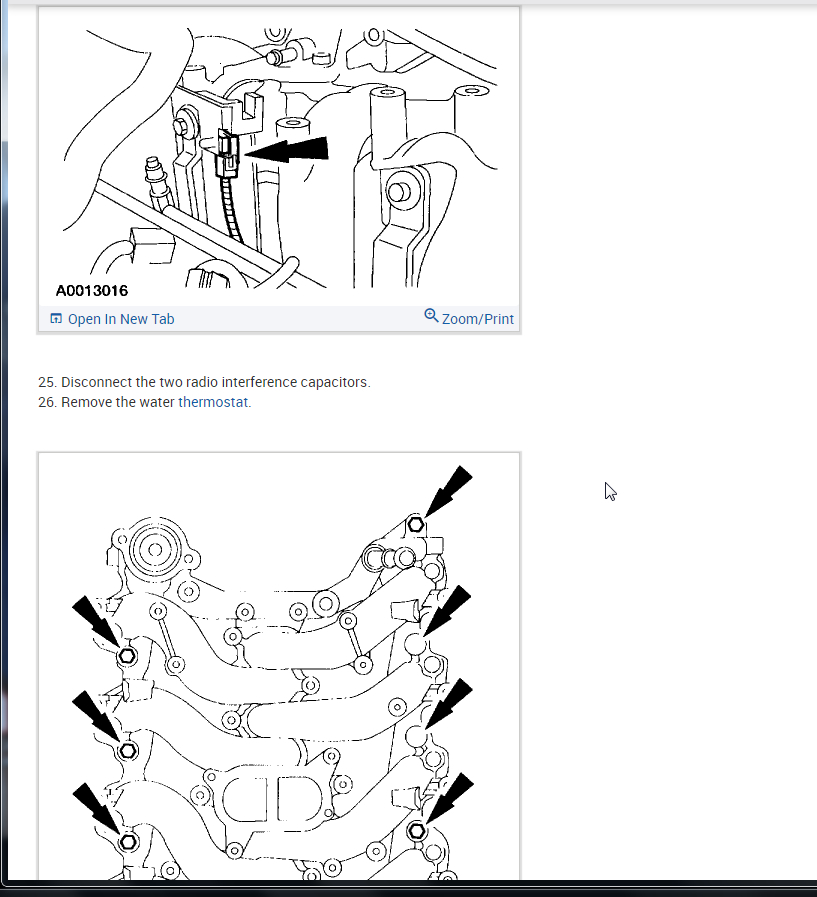 A0013016

Open In New Tab

Zoom/Print

25. Disconnect the two radio interference capacitors.
26. Remove the water thermostat.