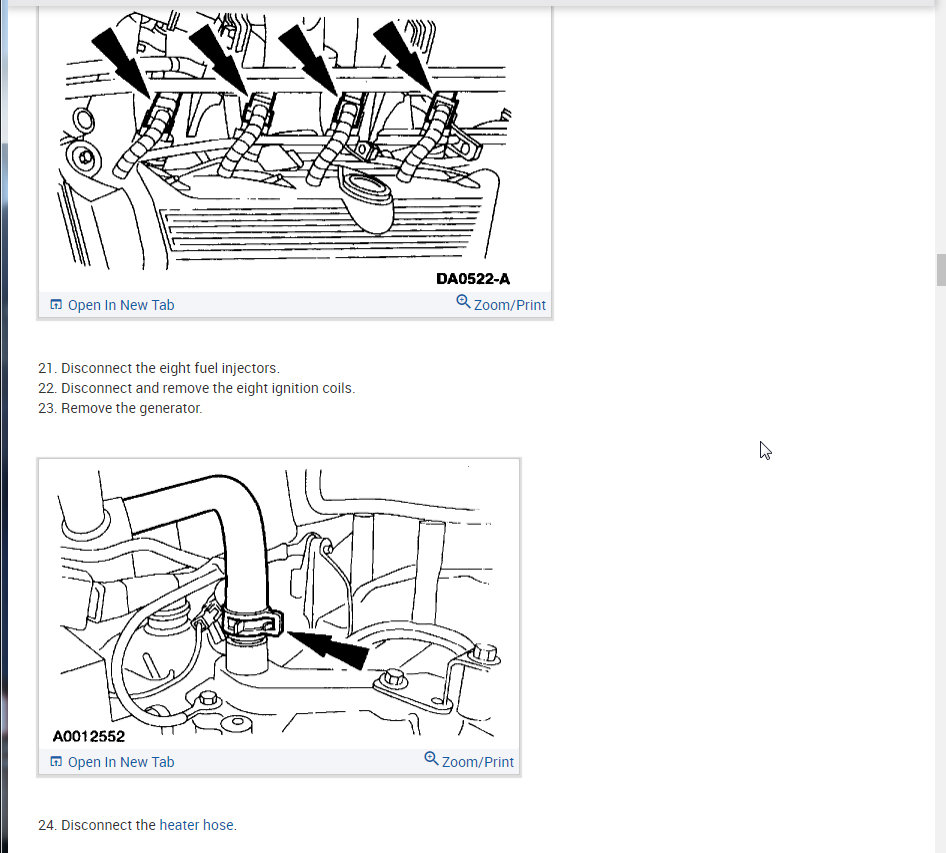 DA0522-A

Open In New Tab

Zoom/Print

21. Disconnect the eight fuel injectors.
22. Disconnect and remove the eight ignition coils.
23. Remove the generator.

A0012552

Open In New Tab

Zoom/Print

24. Disconnect the heater hose.