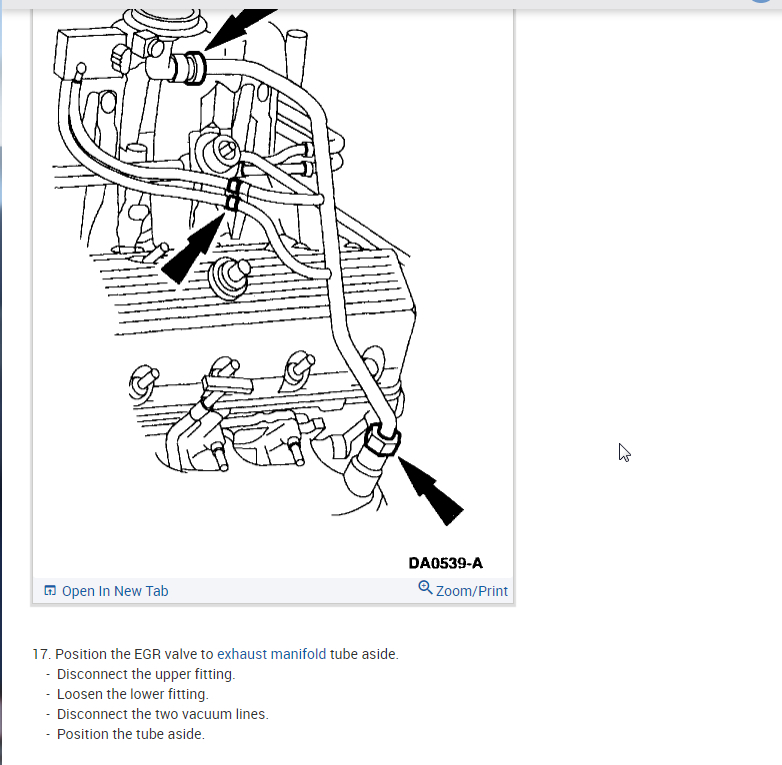 DA0539-A

Open In New Tab

Zoom/Print

17. Position the EGR valve to exhaust manifold tube aside.
- Disconnect the upper fitting.
- Loosen the lower fitting.
- Disconnect the two vacuum lines.
- Position the tube aside.