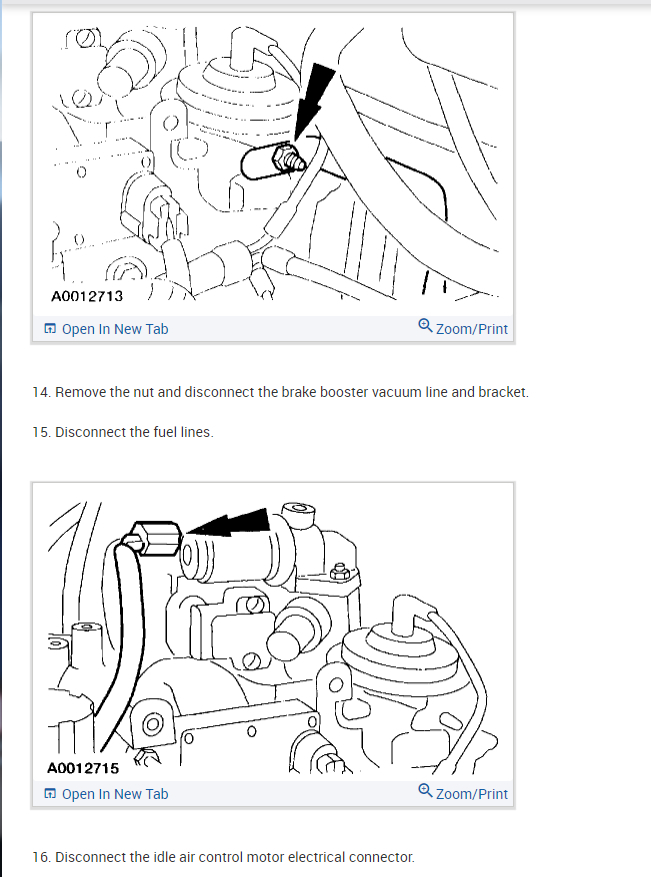 A0012713

Open In New Tab

Zoom/Print

14. Remove the nut and disconnect the brake booster vacuum line and bracket.

15. Disconnect the fuel lines.

A0012715

Open In New Tab

Zoom/Print

16. Disconnect the idle air control motor electrical connector.