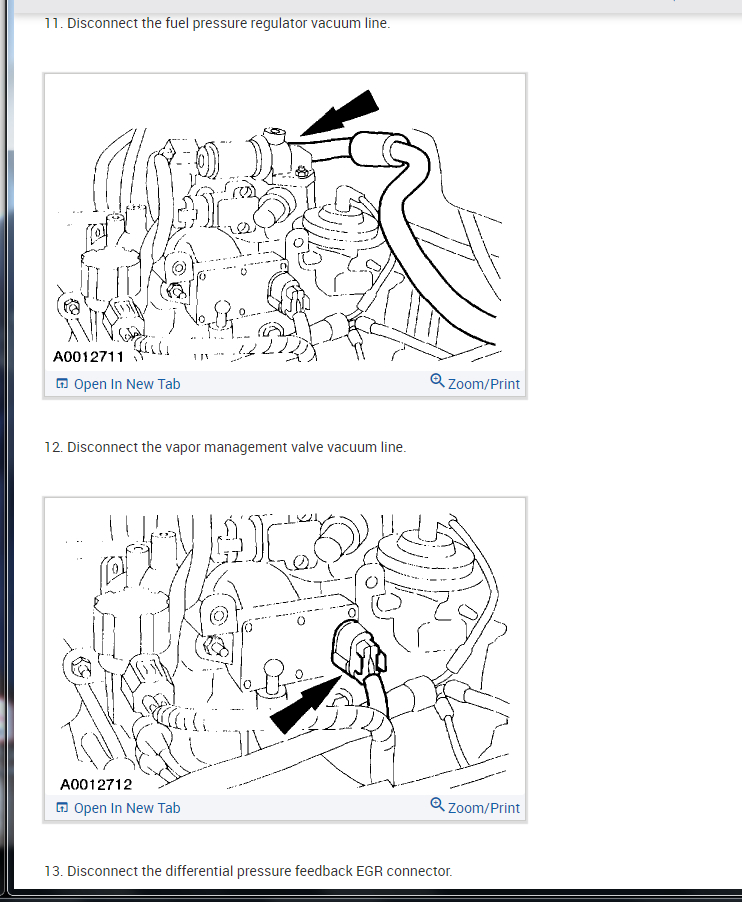 11. Disconnect the fuel pressure regulator vacuum line.

A0012711

Open In New Tab

Zoom/Print

12. Disconnect the vapor management valve vacuum line.

A0012712

Open In New Tab

Zoom/Print

13. Disconnect the differential pressure feedback EGR connector.