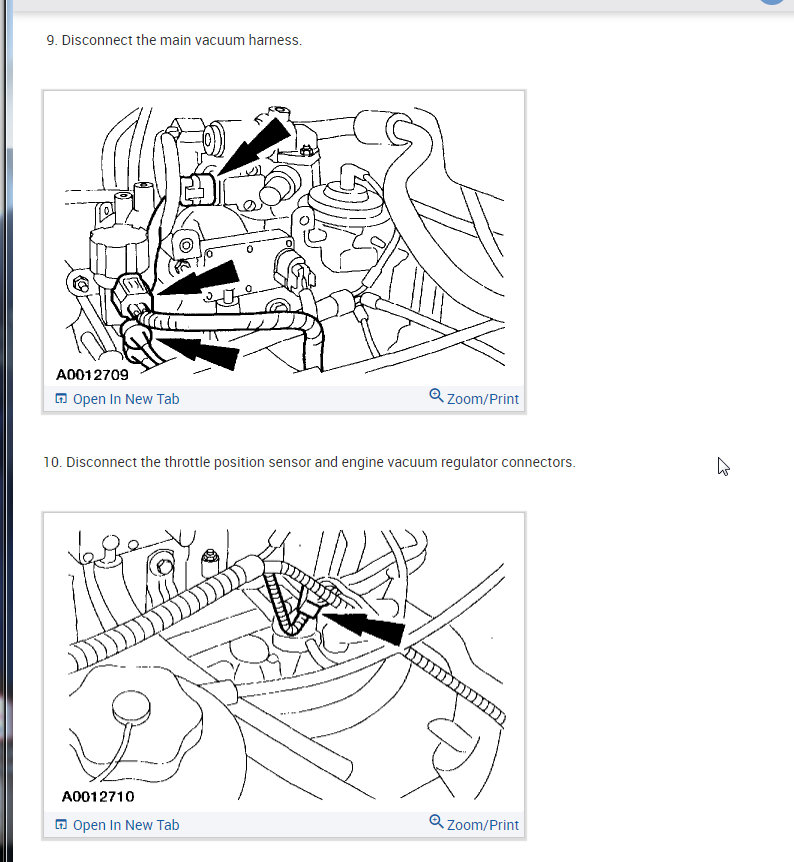 9. Disconnect the main vacuum harness.

A0012709

Open In New Tab

Zoom/Print

10. Disconnect the throttle position sensor and engine vacuum regulator connectors.

A0012710

Open In New Tab

Zoom/Print