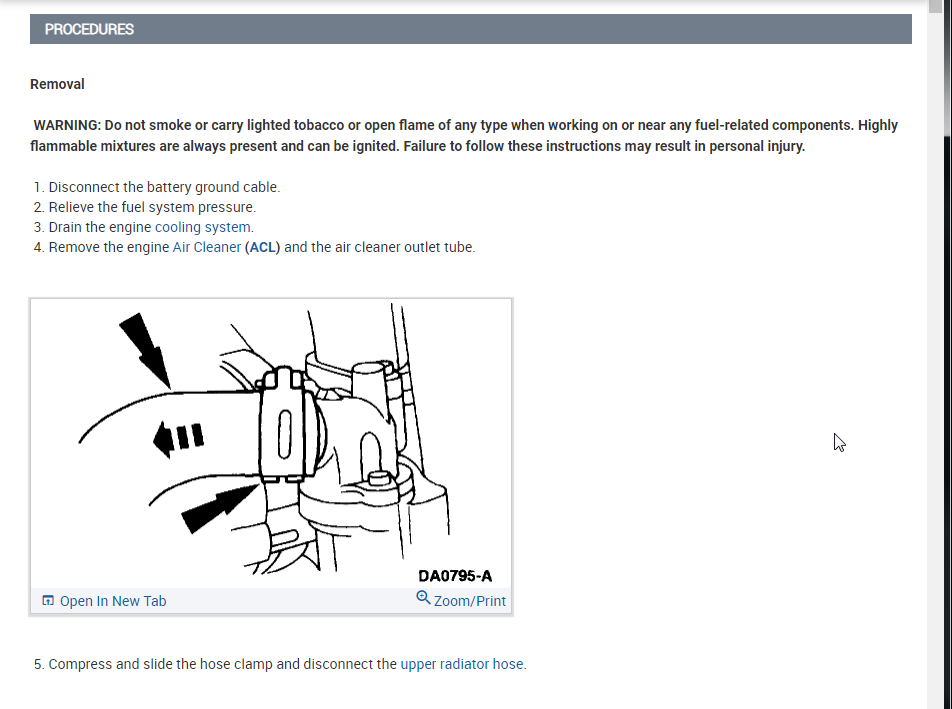 PROCEDURES

Removal

WARNING: Do not smoke or carry lighted tobacco or open flame of any type when working on or near any fuel-related components. Highly flammable mixtures are always present and can be ignited. Failure to follow these instructions may result in personal injury.

1. Disconnect the battery ground cable.
2. Relieve the fuel system pressure.
3. Drain the engine cooling system.
4. Remove the engine Air Cleaner (ACL) and the air cleaner outlet tube.

DA0795-A

Open In New Tab

Zoom/Print

5. Compress and slide the hose clamp and disconnect the upper radiator hose.