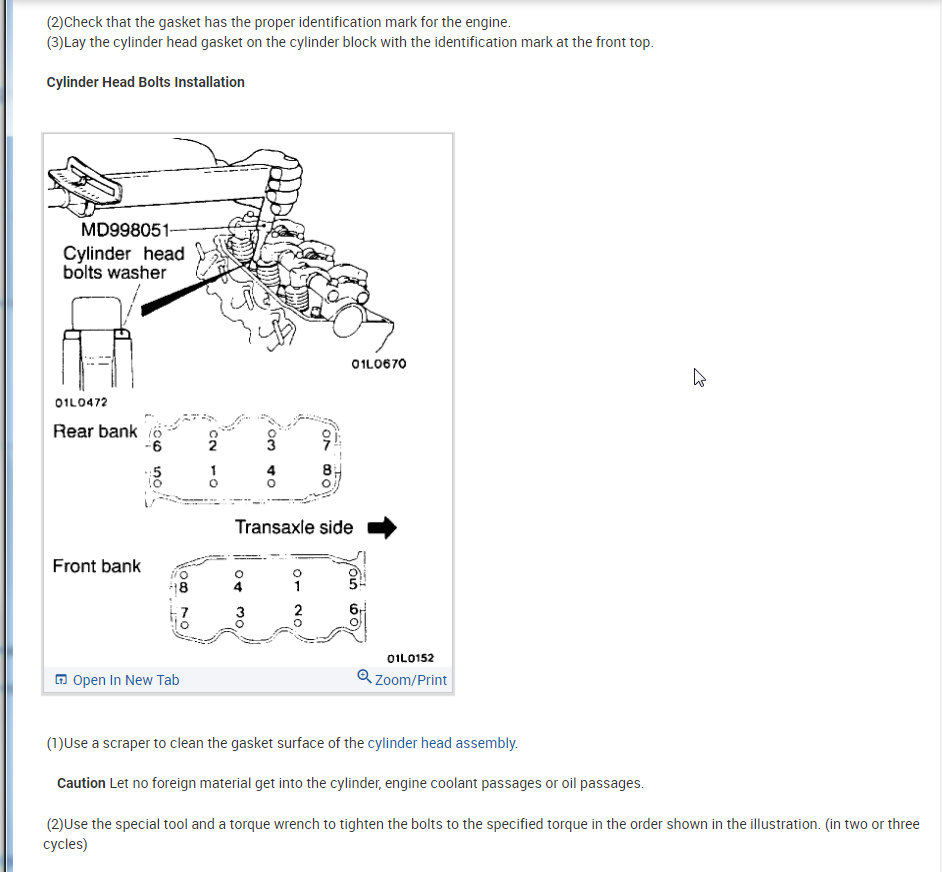 (2)Check that the gasket has the proper identification mark for the engine.
(3)Lay the cylinder head gasket on the cylinder block with the identification mark at the front top.

Cylinder Head Bolts Installation

MD998051
Cylinder head bolts washer
01L0670
01L0472
Rear bank
6 2 3 7
5 1 4 8
Transaxle side
Front bank
8 4 1 5
7 3 2 6
01L0152

Open In New Tab
Zoom/Print

(1)Use a scraper to clean the gasket surface of the cylinder head assembly.

Caution Let no foreign material get into the cylinder, engine coolant passages or oil passages.

(2)Use the special tool and a torque wrench to tighten the bolts to the specified torque in the order shown in the illustration. (in two or three cycles)