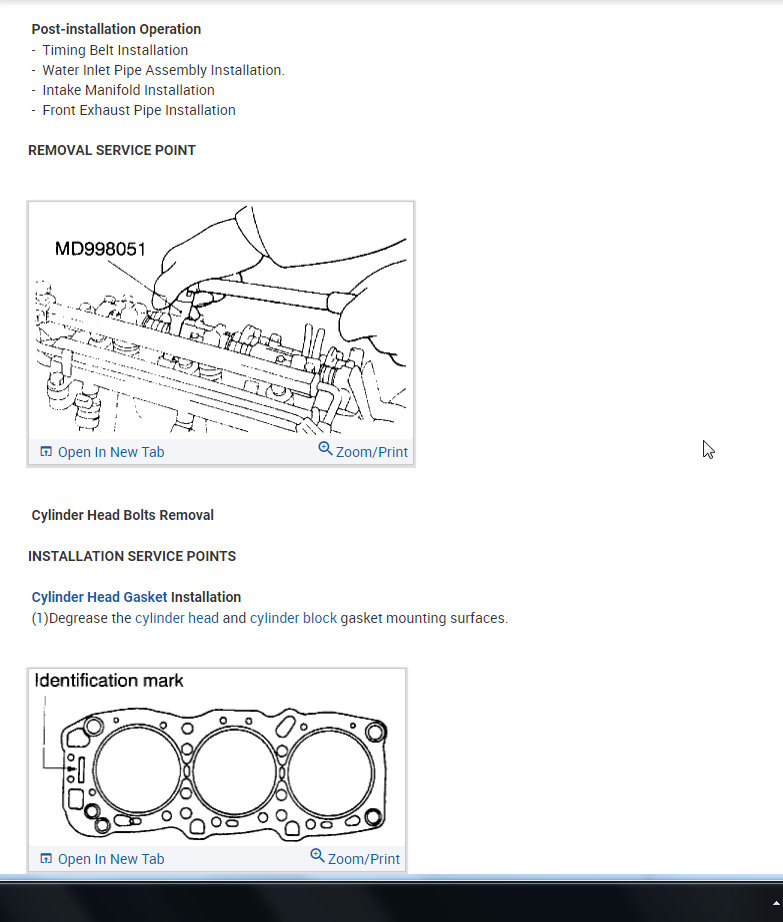 Post-installation Operation
- Timing Belt Installation
- Water Inlet Pipe Assembly Installation.
- Intake Manifold Installation
- Front Exhaust Pipe Installation

REMOVAL SERVICE POINT

MD998051

Open In New Tab
Zoom/Print

Cylinder Head Bolts Removal

INSTALLATION SERVICE POINTS

Cylinder Head Gasket Installation
(1)Degrease the cylinder head and cylinder block gasket mounting surfaces.

Identification mark

Open In New Tab
Zoom/Print