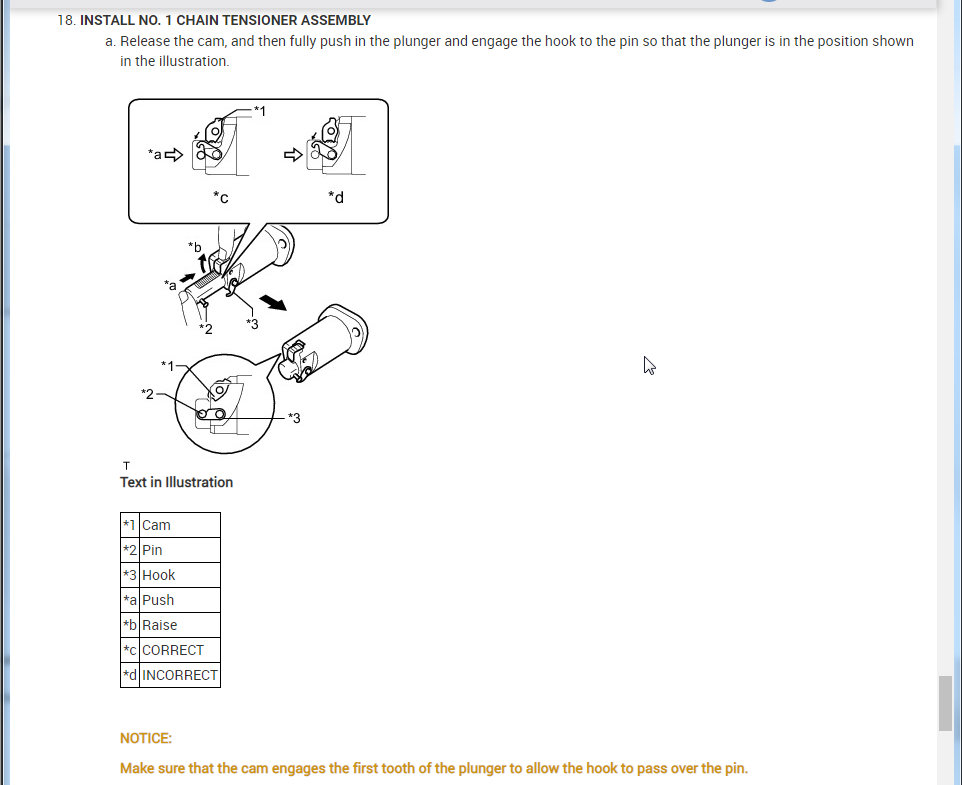 18. INSTALL NO. 1 CHAIN TENSIONER ASSEMBLY

a. Release the cam, and then fully push in the plunger and engage the hook to the pin so that the plunger is in the position shown in the illustration.

*1
*a
*c
*d
*b
*a
*2
*3
*1
*2
*3

T

Text in Illustration

| *1 | Cam |
|---|---|
| *2 | Pin |
| *3 | Hook |
| *a | Push |
| *b | Raise |
| *c | CORRECT |
| *d | INCORRECT |

NOTICE:

Make sure that the cam engages the first tooth of the plunger to allow the hook to pass over the pin.