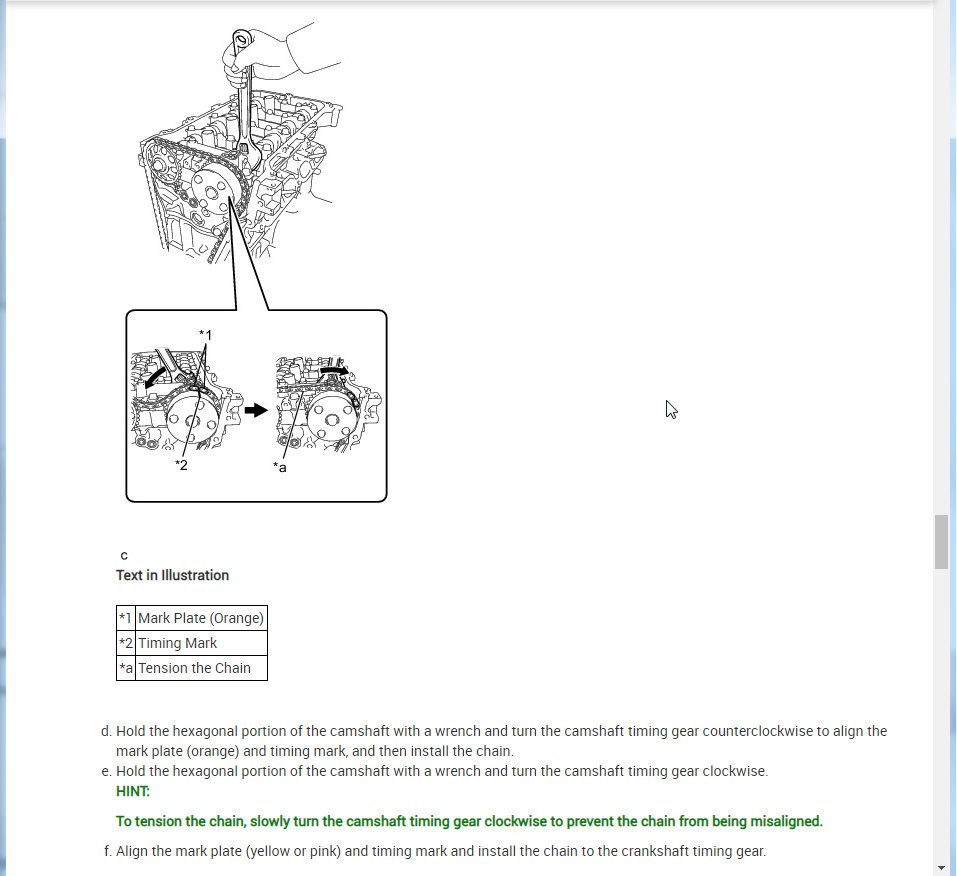 *1

*2

*a

c

Text in Illustration

| *1 | Mark Plate (Orange) |
|---|---|
| *2 | Timing Mark |
| *a | Tension the Chain |

d. Hold the hexagonal portion of the camshaft with a wrench and turn the camshaft timing gear counterclockwise to align the mark plate (orange) and timing mark, and then install the chain.

e. Hold the hexagonal portion of the camshaft with a wrench and turn the camshaft timing gear clockwise.

HINT:

To tension the chain, slowly turn the camshaft timing gear clockwise to prevent the chain from being misaligned.

f. Align the mark plate (yellow or pink) and timing mark and install the chain to the crankshaft timing gear.