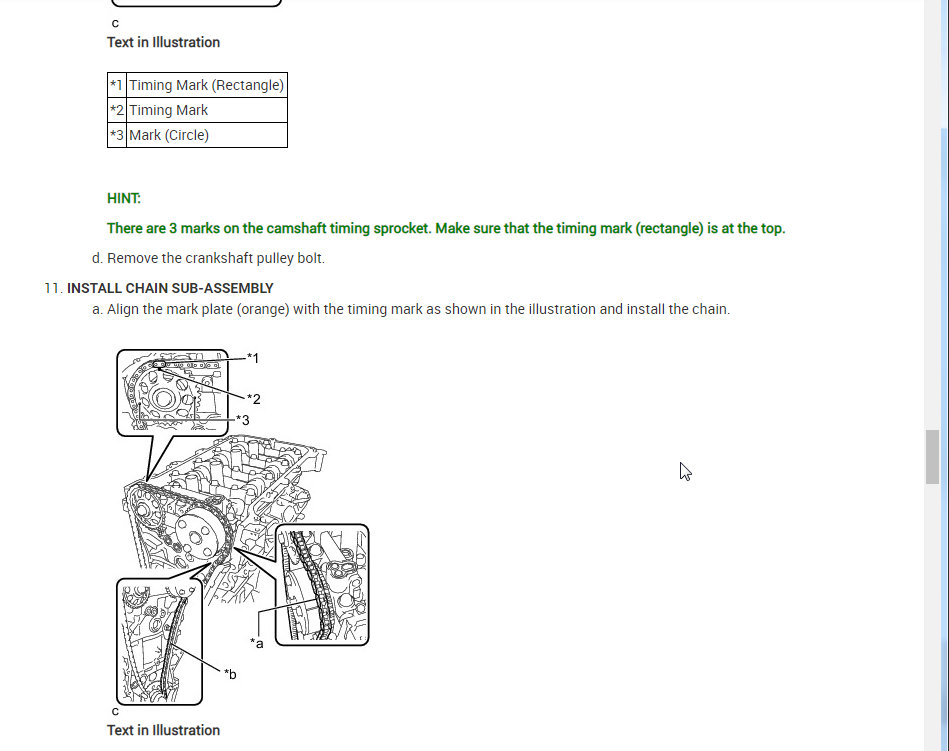 c

Text in Illustration

| *1 | Timing Mark (Rectangle) |
|---|---|
| *2 | Timing Mark |
| *3 | Mark (Circle) |

HINT:

There are 3 marks on the camshaft timing sprocket. Make sure that the timing mark (rectangle) is at the top.

d. Remove the crankshaft pulley bolt.

11. INSTALL CHAIN SUB-ASSEMBLY

a. Align the mark plate (orange) with the timing mark as shown in the illustration and install the chain.

*1

*2

*3

*a

*b

c

Text in Illustration