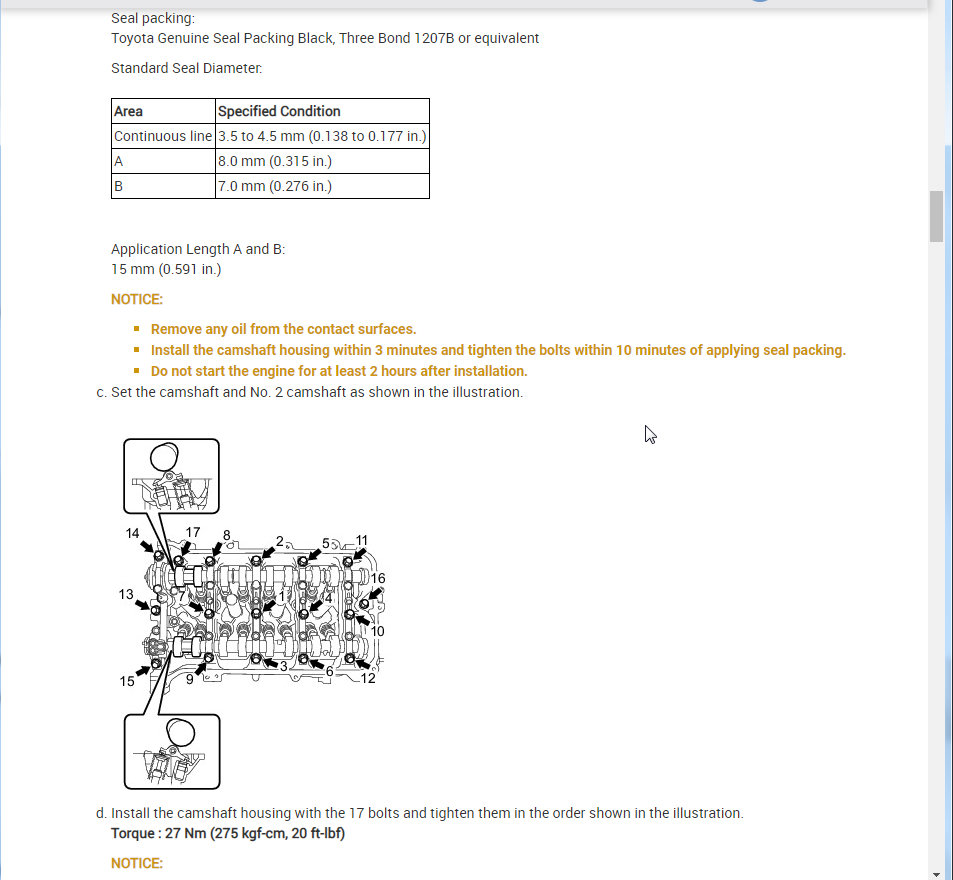 Seal packing:
Toyota Genuine Seal Packing Black, Three Bond 1207B or equivalent

Standard Seal Diameter:

| Area | Specified Condition |
|---|---|
| Continuous line | 3.5 to 4.5 mm (0.138 to 0.177 in.) |
| A | 8.0 mm (0.315 in.) |
| B | 7.0 mm (0.276 in.) |

Application Length A and B:
15 mm (0.591 in.)

NOTICE:

- Remove any oil from the contact surfaces.
- Install the camshaft housing within 3 minutes and tighten the bolts within 10 minutes of applying seal packing.
- Do not start the engine for at least 2 hours after installation.

c. Set the camshaft and No. 2 camshaft as shown in the illustration.

14 17 8 2 5 11 16 13 7 1 4 10 15 9 3 6 12

d. Install the camshaft housing with the 17 bolts and tighten them in the order shown in the illustration.
Torque : 27 Nm (275 kgf-cm, 20 ft-lbf)

NOTICE: