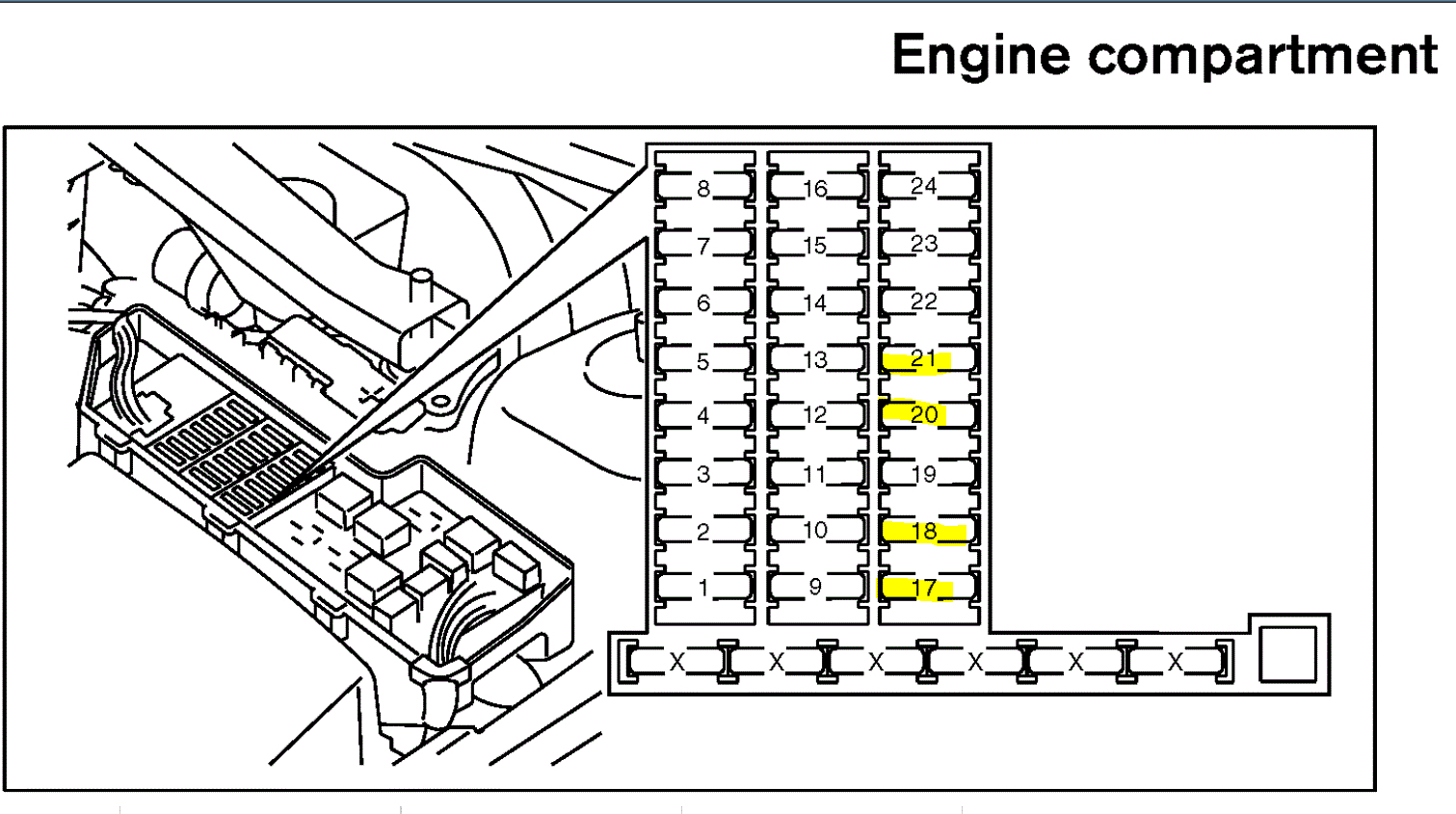 Engine compartment

8
7
6
5
4
3
2
1

16
15
14
13
12
11
10
9

24
23
22
21
20
19
18
17

X X X X X X