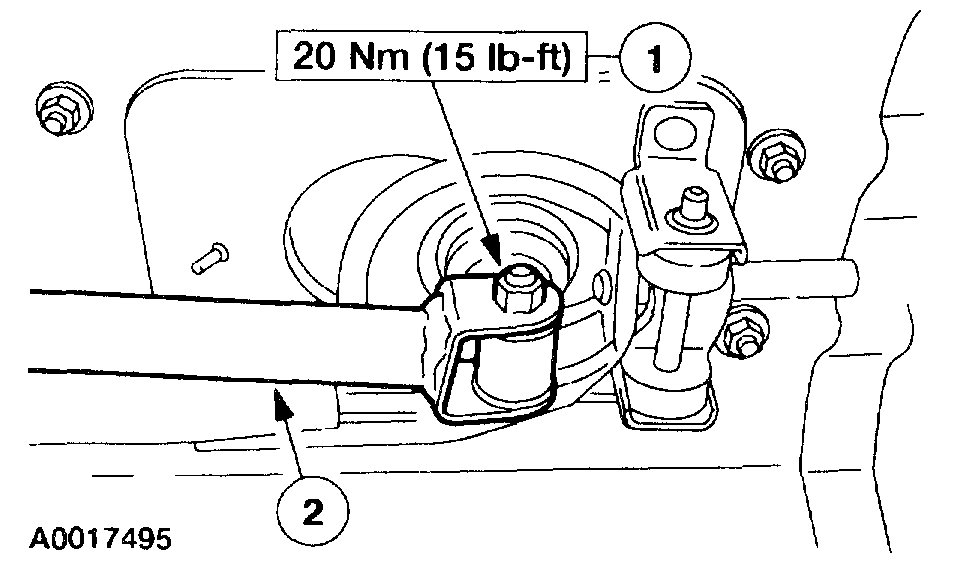 20 Nm (15 lb-ft)
1
2
A0017495