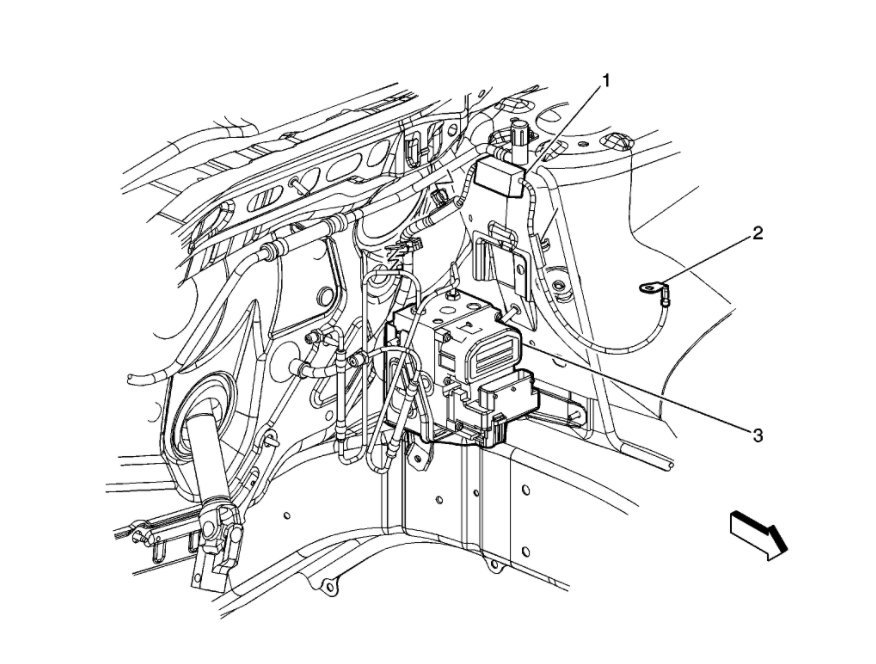 1
2
3