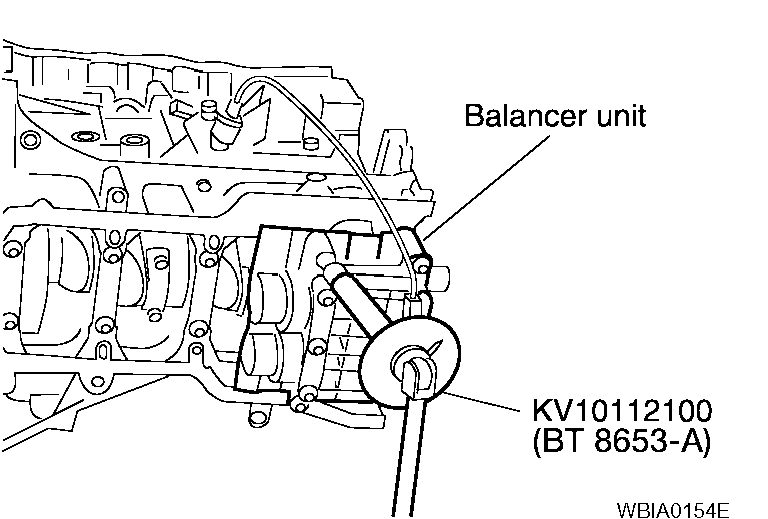 Balancer unit

KV10112100
(BT 8653-A)

WBIA0154E