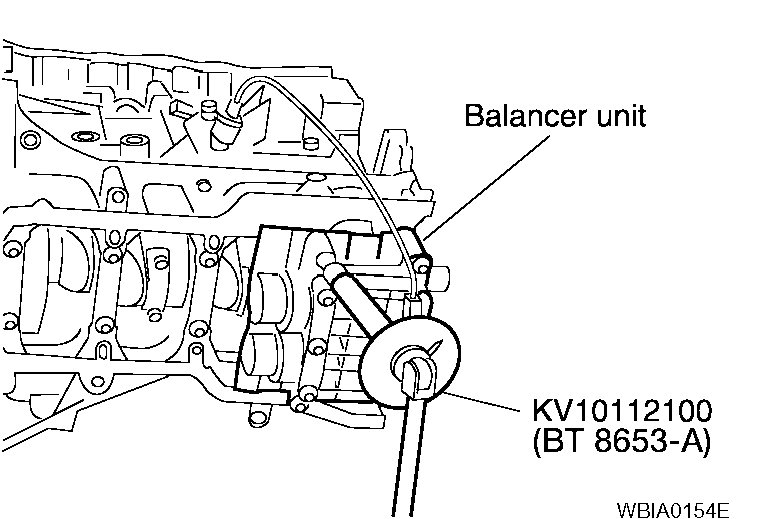 Balancer unit

KV10112100
(BT 8653-A)

WBIA0154E