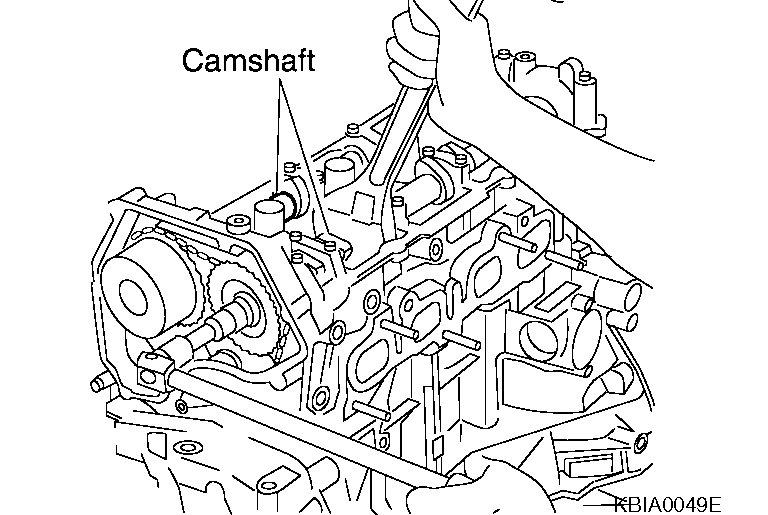 Camshaft

KBIA0049E