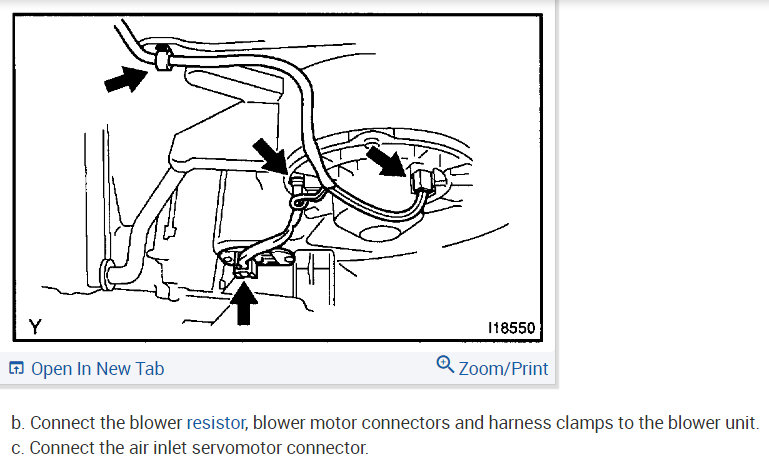 Y

I18550

Open In New Tab

Zoom/Print

b. Connect the blower resistor, blower motor connectors and harness clamps to the blower unit.
c. Connect the air inlet servomotor connector.