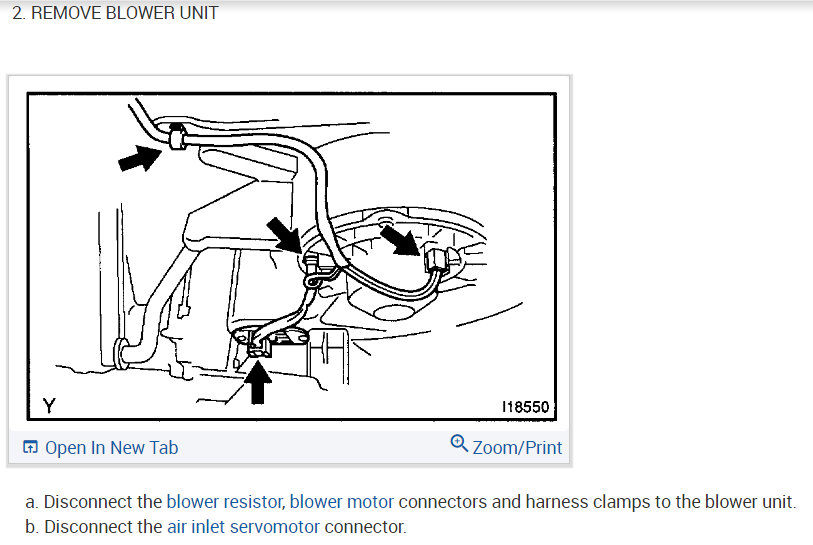 2. REMOVE BLOWER UNIT

Y

I18550

Open In New Tab

Zoom/Print

a. Disconnect the blower resistor, blower motor connectors and harness clamps to the blower unit.

b. Disconnect the air inlet servomotor connector.