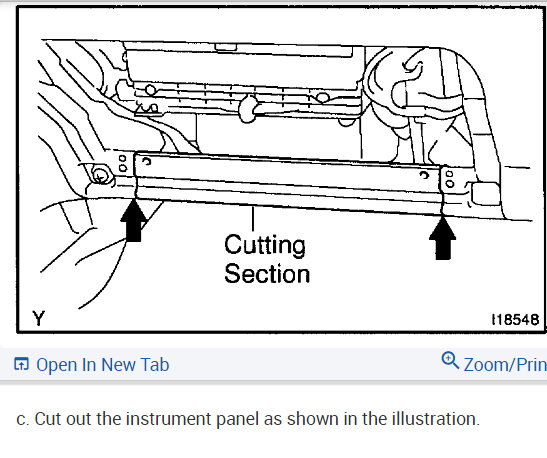 Cutting Section

Y

I18548

Open In New Tab

Zoom/Prin

c. Cut out the instrument panel as shown in the illustration.