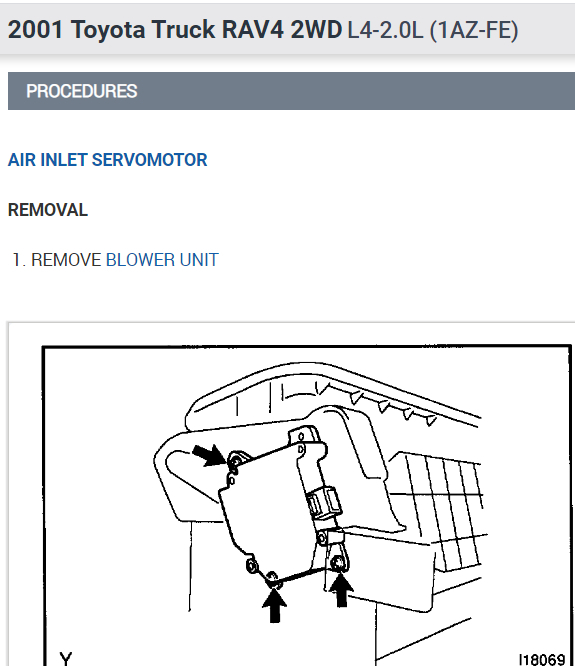 2001 Toyota Truck RAV4 2WD L4-2.0L (1AZ-FE)

PROCEDURES

AIR INLET SERVOMOTOR

REMOVAL

1. REMOVE BLOWER UNIT

Y

I18069