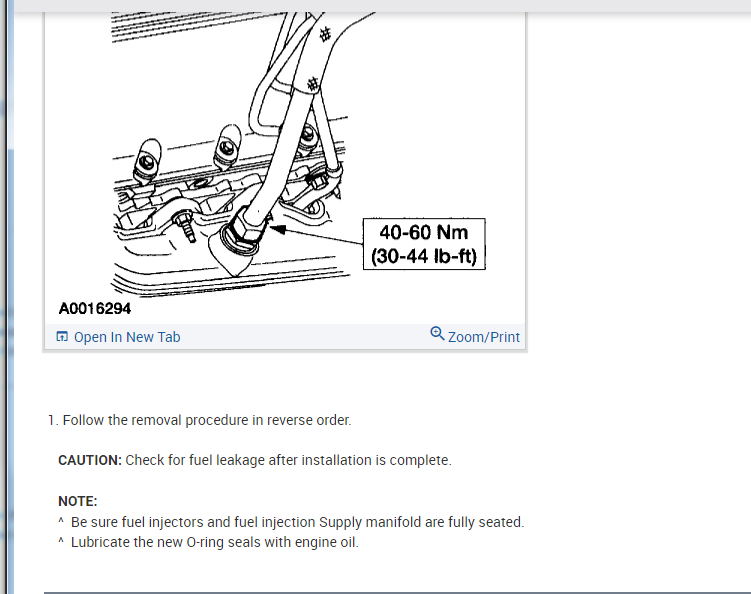 40-60 Nm
(30-44 lb-ft)

A0016294

Open In New Tab

Zoom/Print

1. Follow the removal procedure in reverse order.

CAUTION: Check for fuel leakage after installation is complete.

NOTE:
^ Be sure fuel injectors and fuel injection Supply manifold are fully seated.
^ Lubricate the new O-ring seals with engine oil.