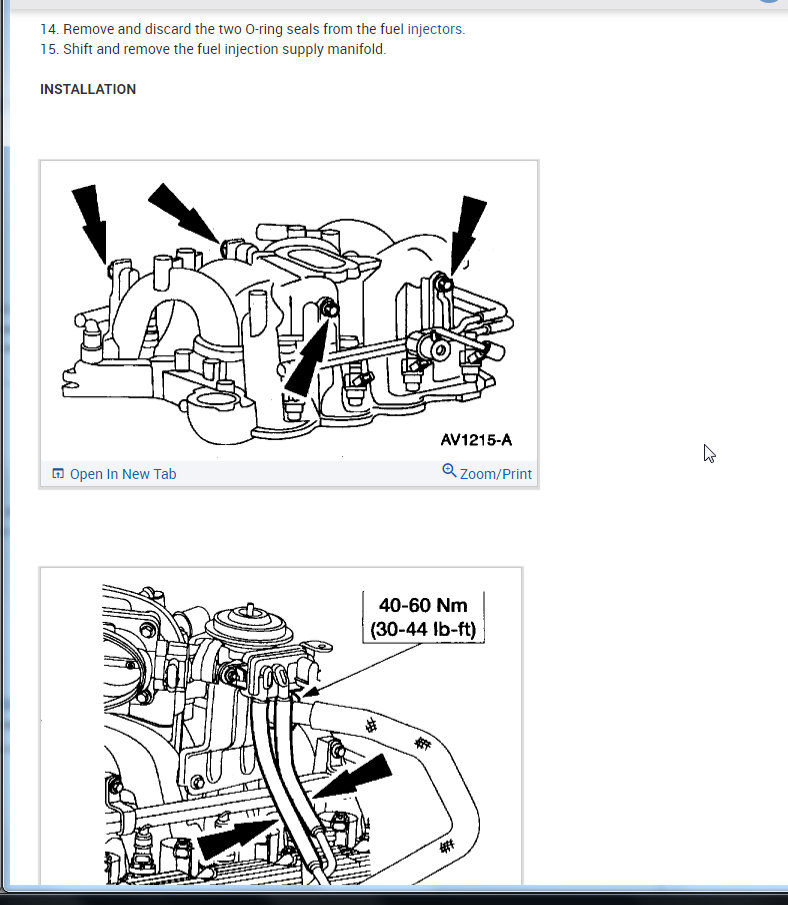 14. Remove and discard the two O-ring seals from the fuel injectors.
15. Shift and remove the fuel injection supply manifold.

INSTALLATION

AV1215-A

Open In New Tab

Zoom/Print

40-60 Nm
(30-44 lb-ft)