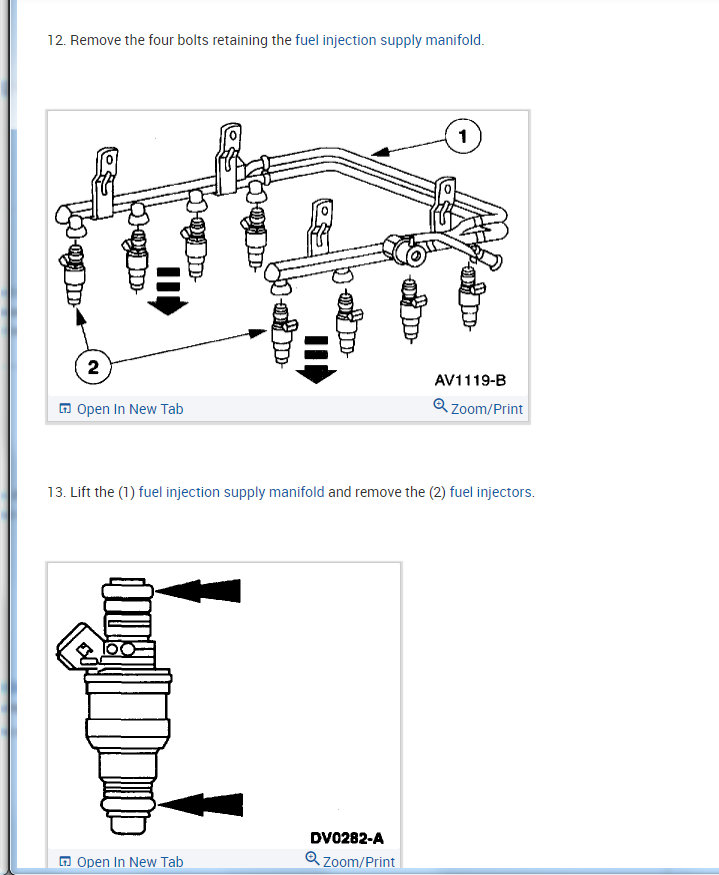 12. Remove the four bolts retaining the fuel injection supply manifold.

1

2

AV1119-B

Open In New Tab

Zoom/Print

13. Lift the (1) fuel injection supply manifold and remove the (2) fuel injectors.

DV0282-A

Open In New Tab

Zoom/Print