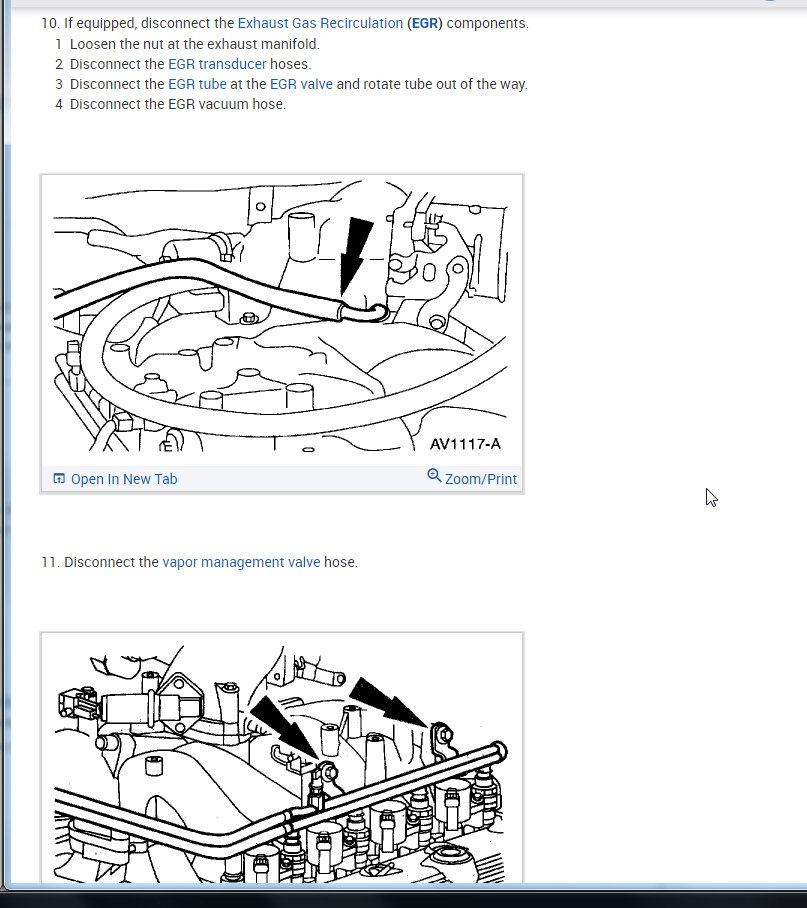 10. If equipped, disconnect the Exhaust Gas Recirculation (EGR) components.
1 Loosen the nut at the exhaust manifold.
2 Disconnect the EGR transducer hoses.
3 Disconnect the EGR tube at the EGR valve and rotate tube out of the way.
4 Disconnect the EGR vacuum hose.

AV1117-A

Open In New Tab
Zoom/Print

11. Disconnect the vapor management valve hose.