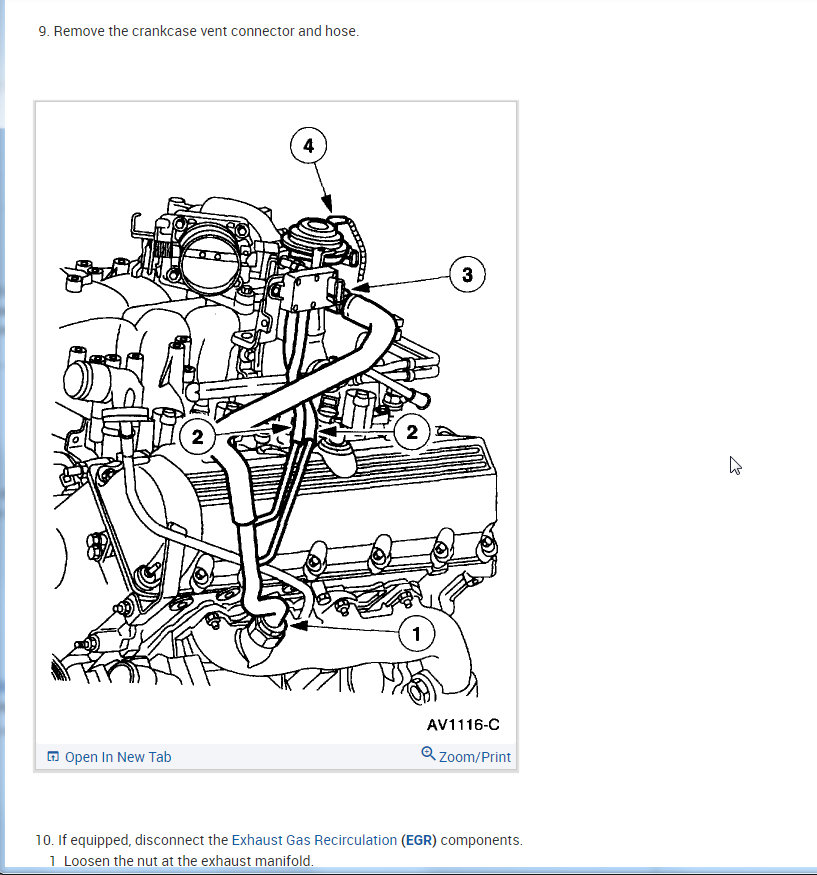 9. Remove the crankcase vent connector and hose.

4

3

2

2

1

AV1116-C

Open In New Tab

Zoom/Print

10. If equipped, disconnect the Exhaust Gas Recirculation (EGR) components.

1 Loosen the nut at the exhaust manifold.