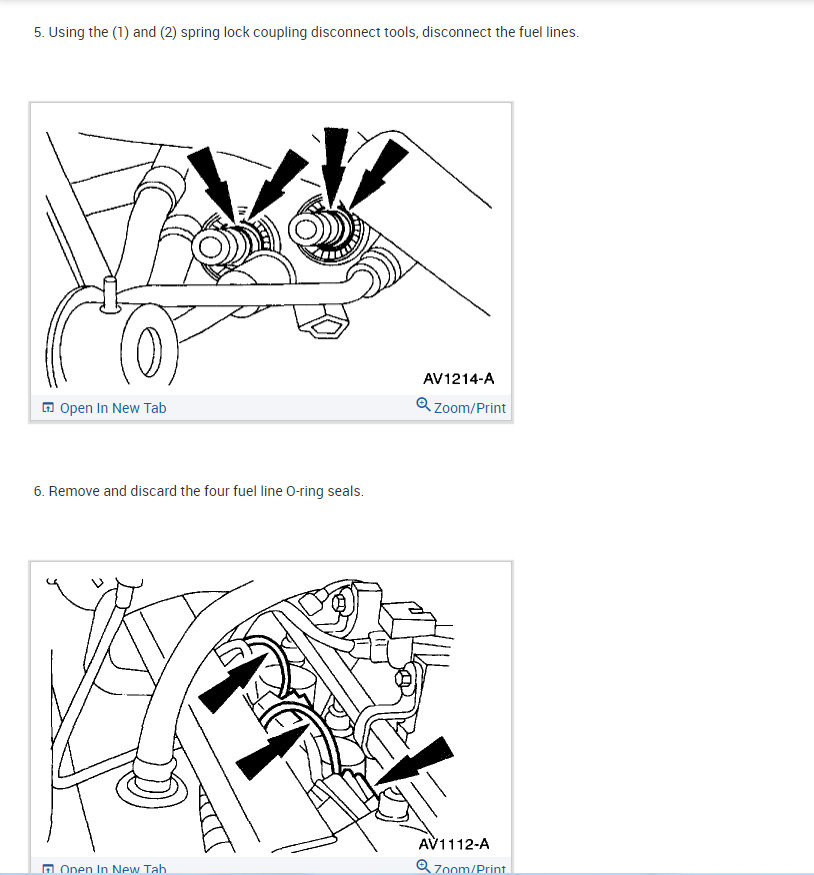 5. Using the (1) and (2) spring lock coupling disconnect tools, disconnect the fuel lines.

AV1214-A

Open In New Tab

Zoom/Print

6. Remove and discard the four fuel line O-ring seals.

AV1112-A

Open In New Tab

Zoom/Print