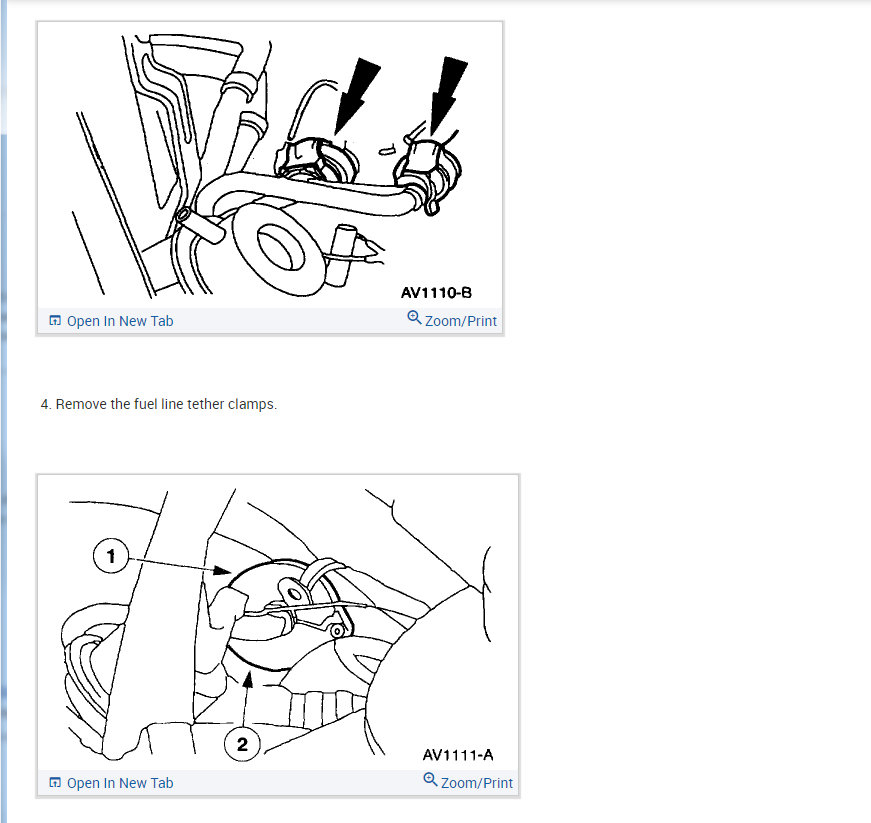 AV1110-B

Open In New Tab

Zoom/Print

4. Remove the fuel line tether clamps.

1

2

AV1111-A

Open In New Tab

Zoom/Print