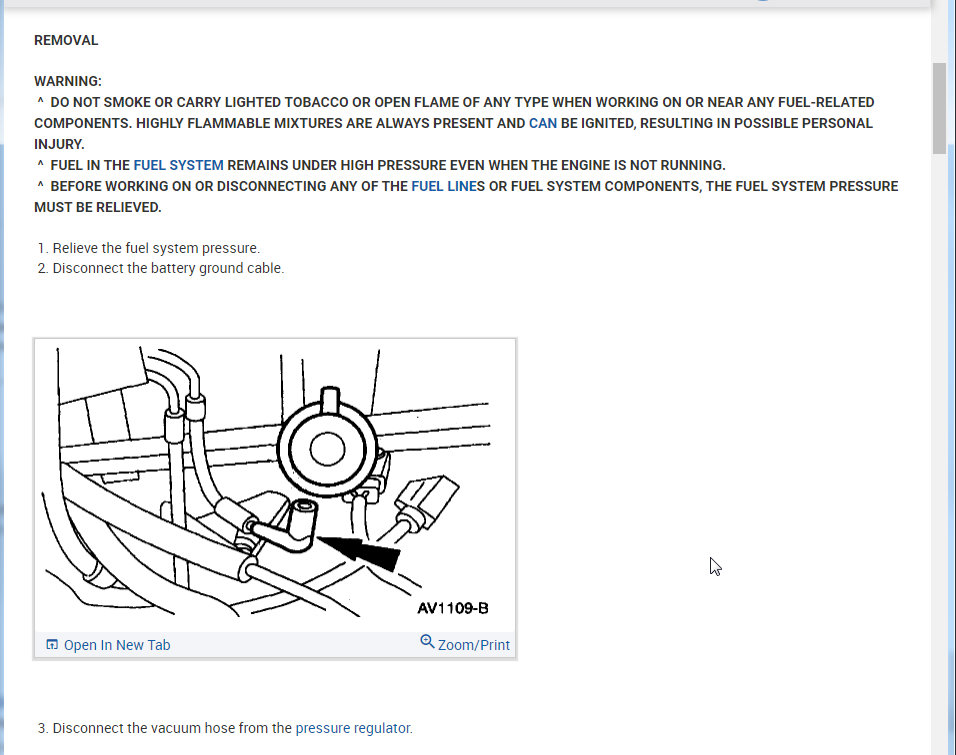 REMOVAL

WARNING:
^ DO NOT SMOKE OR CARRY LIGHTED TOBACCO OR OPEN FLAME OF ANY TYPE WHEN WORKING ON OR NEAR ANY FUEL-RELATED COMPONENTS. HIGHLY FLAMMABLE MIXTURES ARE ALWAYS PRESENT AND CAN BE IGNITED, RESULTING IN POSSIBLE PERSONAL INJURY.
^ FUEL IN THE FUEL SYSTEM REMAINS UNDER HIGH PRESSURE EVEN WHEN THE ENGINE IS NOT RUNNING.
^ BEFORE WORKING ON OR DISCONNECTING ANY OF THE FUEL LINES OR FUEL SYSTEM COMPONENTS, THE FUEL SYSTEM PRESSURE MUST BE RELIEVED.

1. Relieve the fuel system pressure.
2. Disconnect the battery ground cable.

AV1109-B

Open In New Tab
Zoom/Print

3. Disconnect the vacuum hose from the pressure regulator.