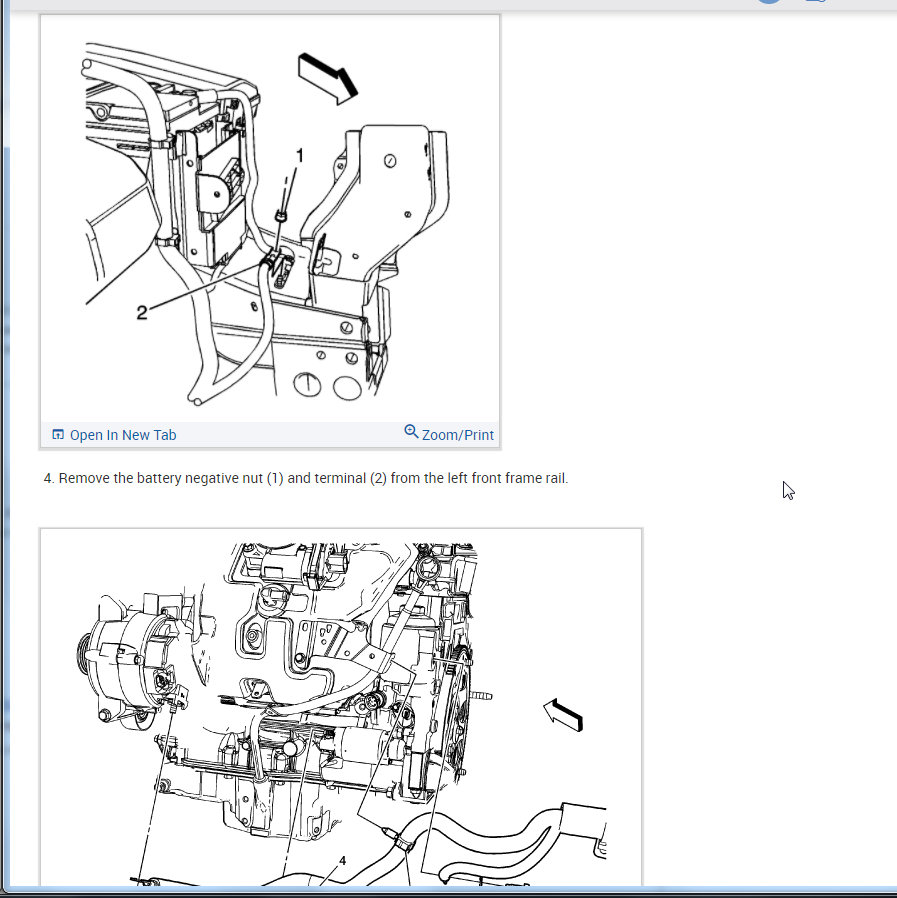 1

2

Open In New Tab

Zoom/Print

4. Remove the battery negative nut (1) and terminal (2) from the left front frame rail.

4