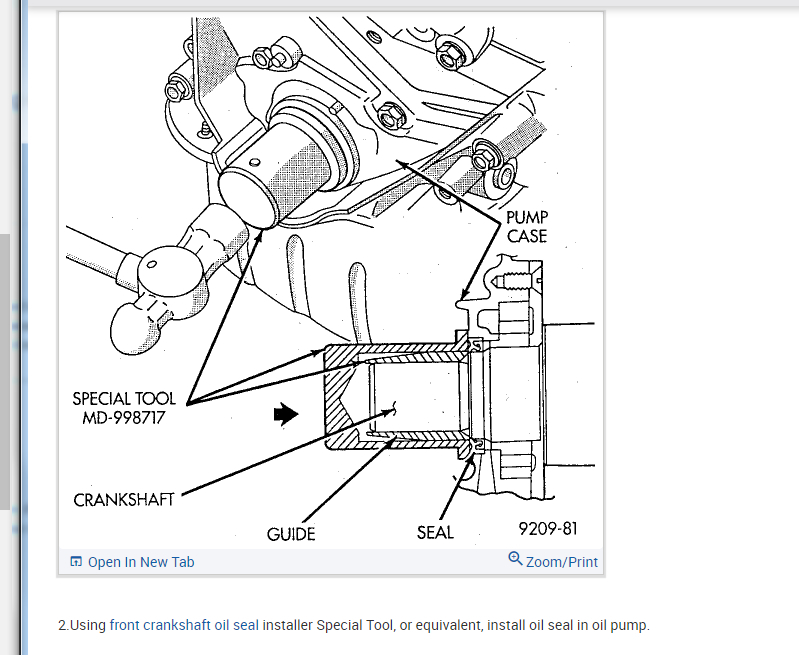 PUMP CASE

SPECIAL TOOL MD-998717

CRANKSHAFT

GUIDE

SEAL

9209-81

Open In New Tab

Zoom/Print

2.Using front crankshaft oil seal installer Special Tool, or equivalent, install oil seal in oil pump.